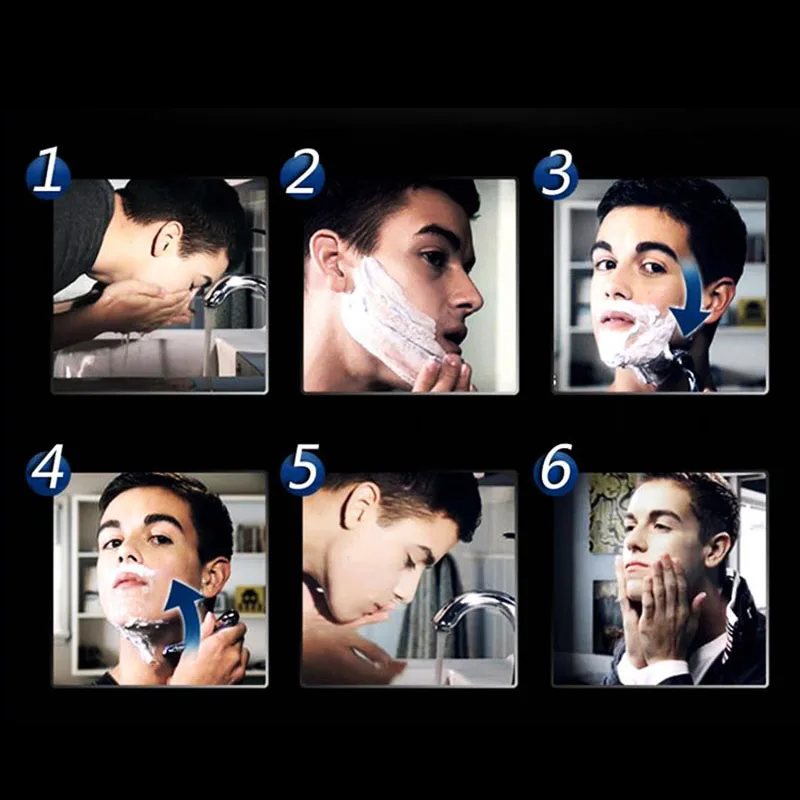 1
2
3
4
5
6