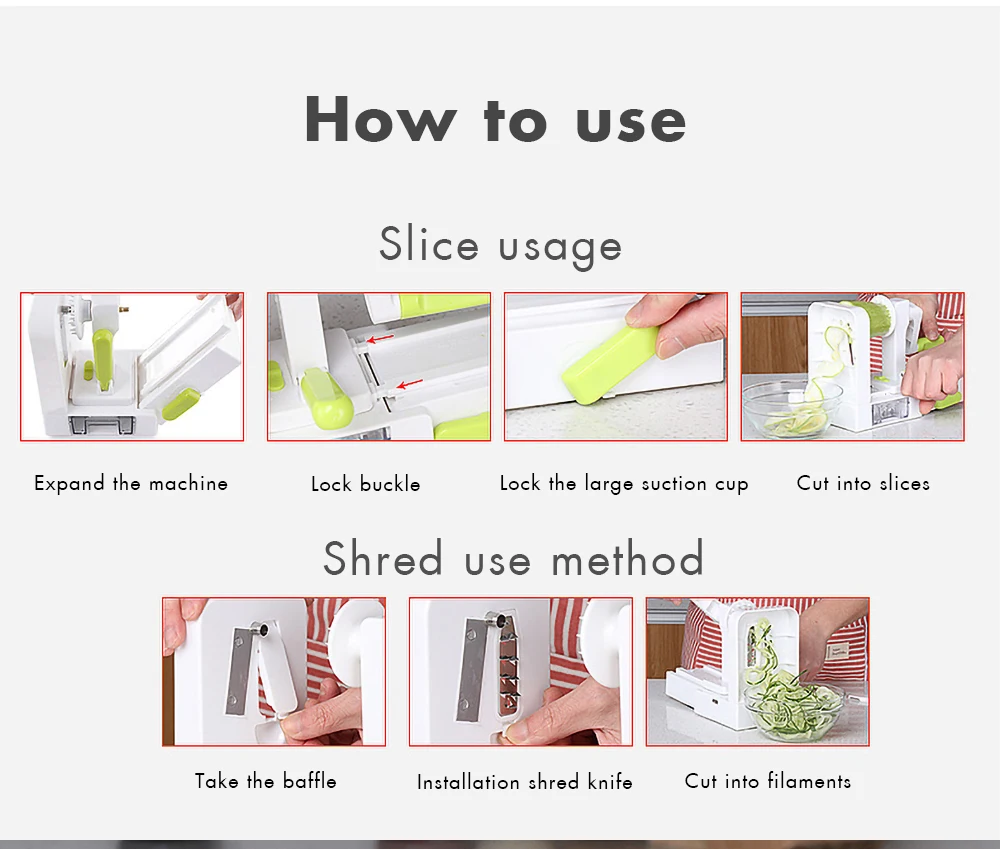 How to use

Slice usage

Expand the machine

Lock buckle

Lock the large suction cup

Cut into slices

Shred use method

Take the baffle

Installation shred knife

Cut into filaments