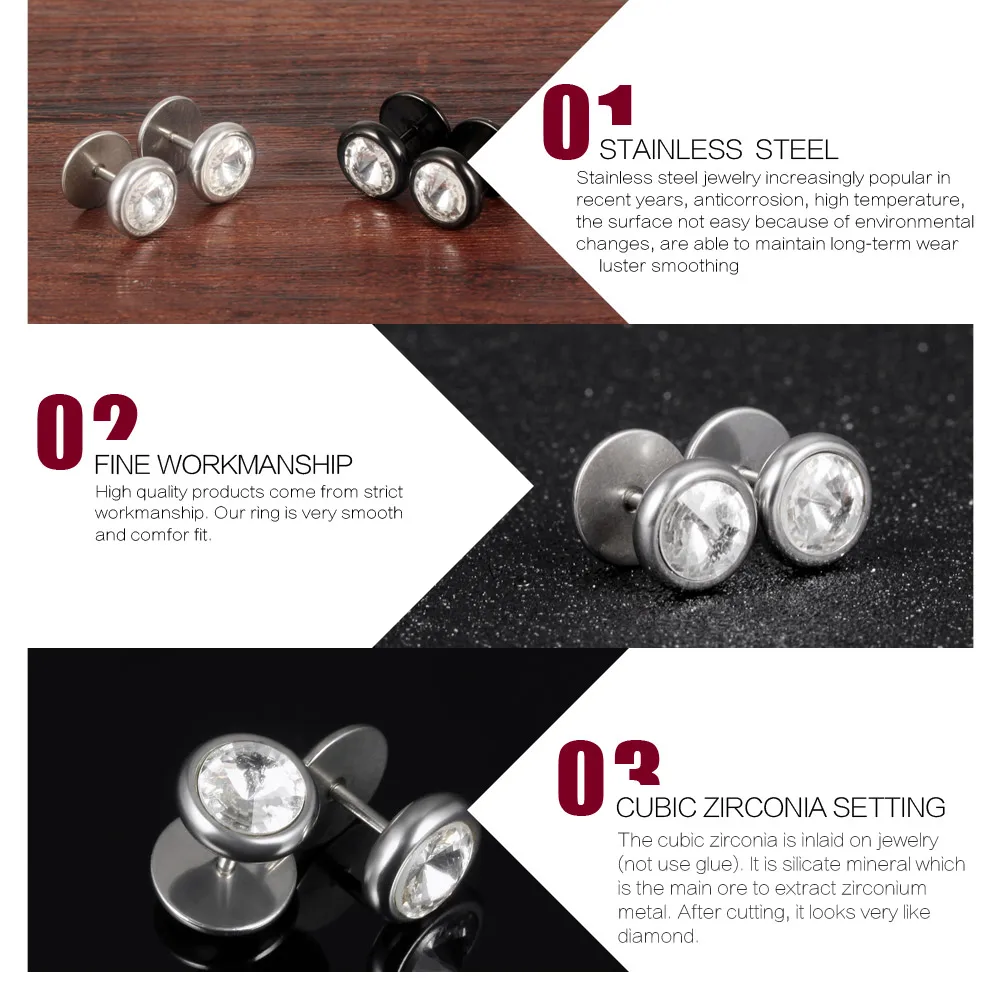 01
STAINLESS STEEL
Stainless steel jewelry increasingly popular in recent years, anticorrosion, high temperature, the surface not easy because of environmental changes, are able to maintain long-term wear luster smoothing

02
FINE WORKMANSHIP
High quality products come from strict workmanship. Our ring is very smooth and comfor fit.

03
CUBIC ZIRCONIA SETTING
The cubic zirconia is inlaid on jewelry (not use glue). It is silicate mineral which is the main ore to extract zirconium metal. After cutting, it looks very like diamond.