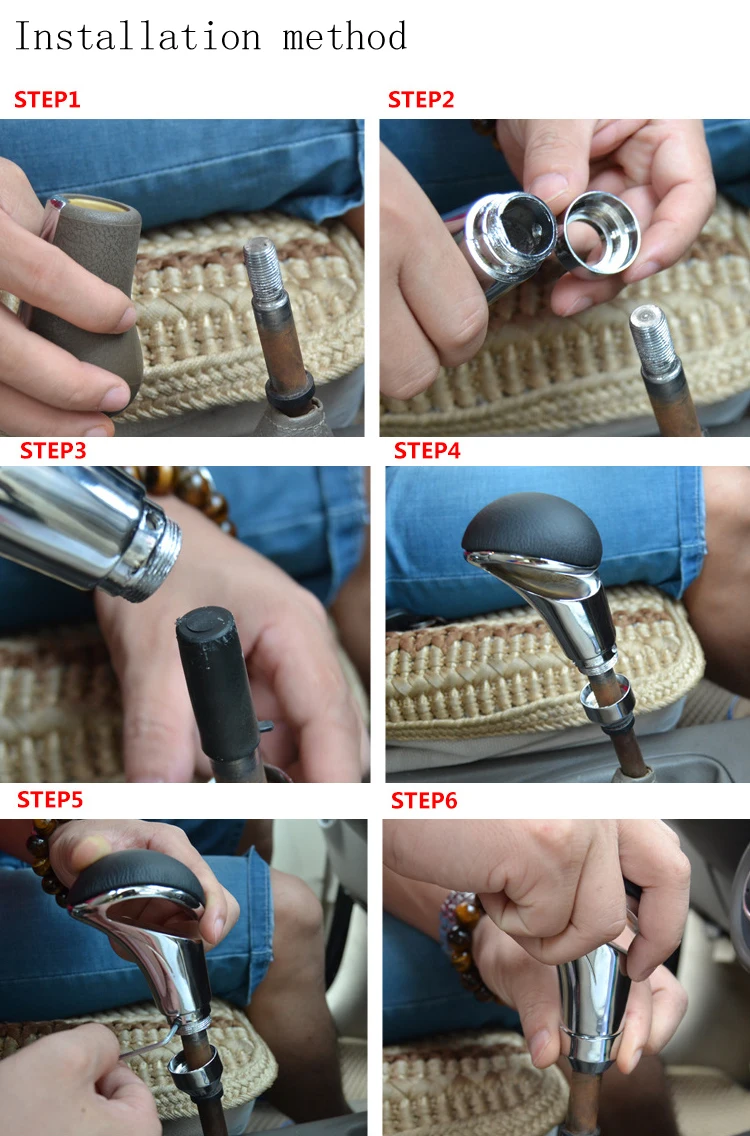 Installation method

STEP1

STEP2

STEP3

STEP4

STEP5

STEP6