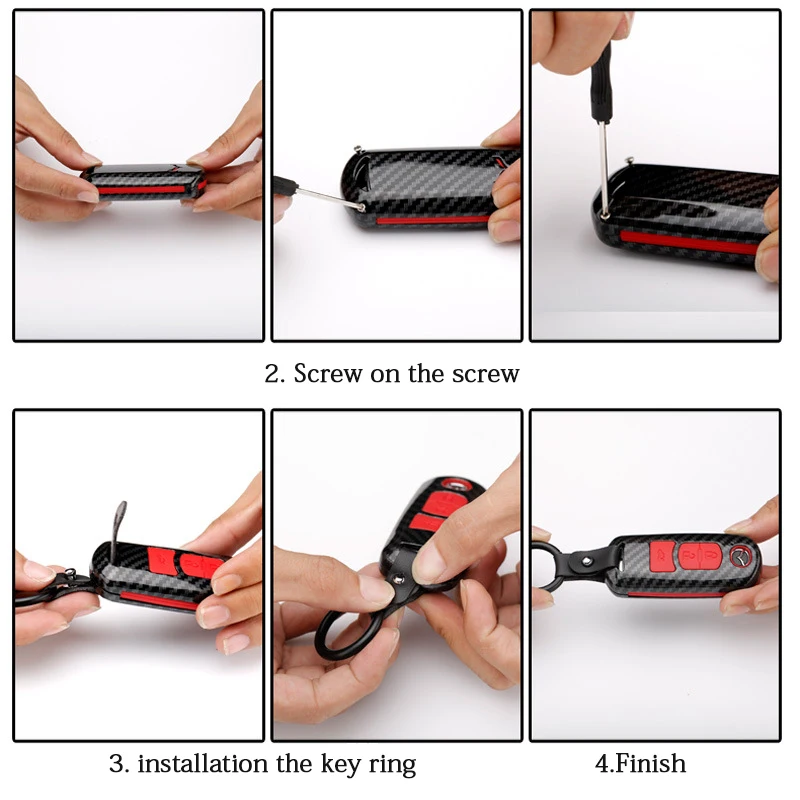 2. Screw on the screw

3. installation the key ring

4.Finish