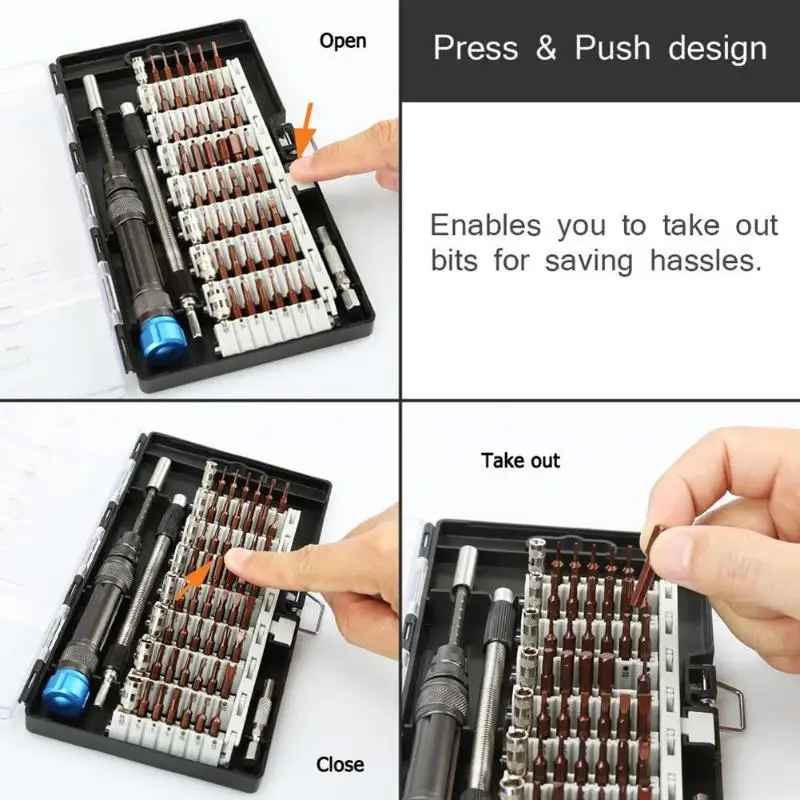 Open

Press & Push design

Enables you to take out bits for saving hassles.

Take out

Close