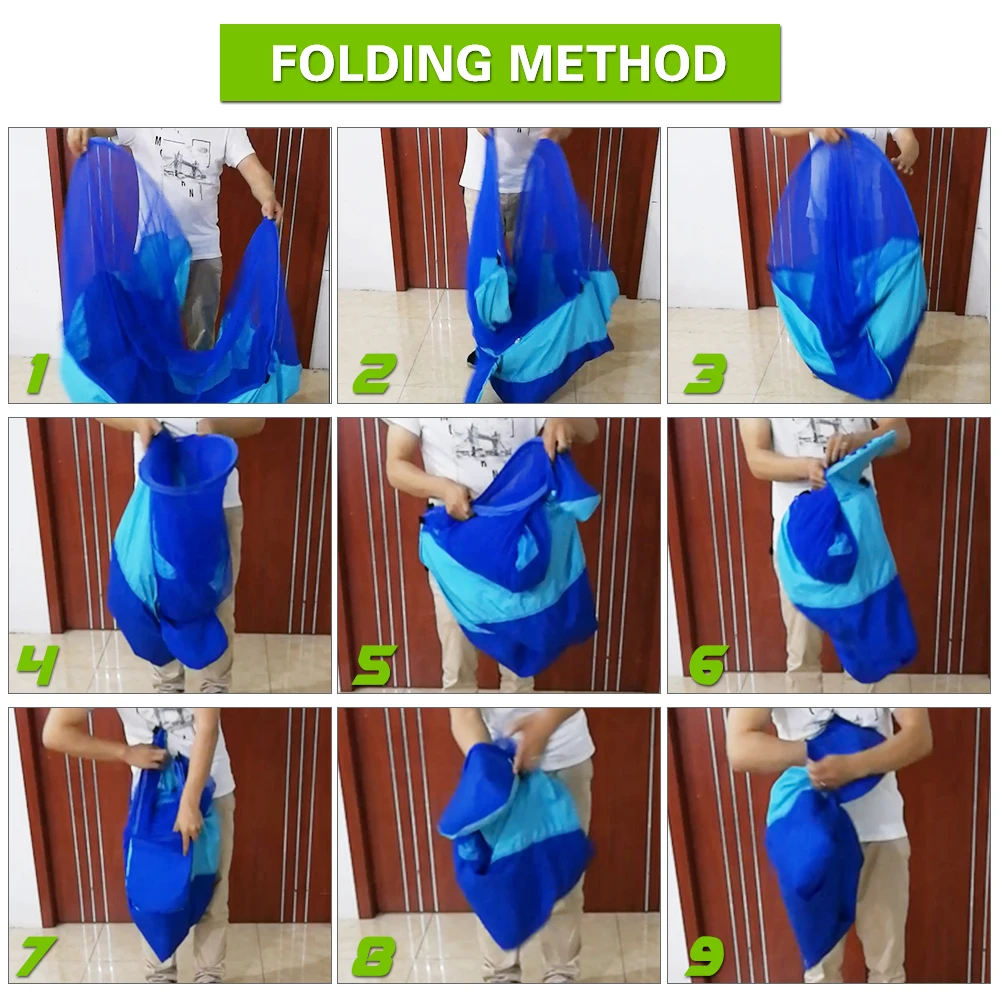 FOLDING METHOD

1

2

3

4

5

6

7

8

9