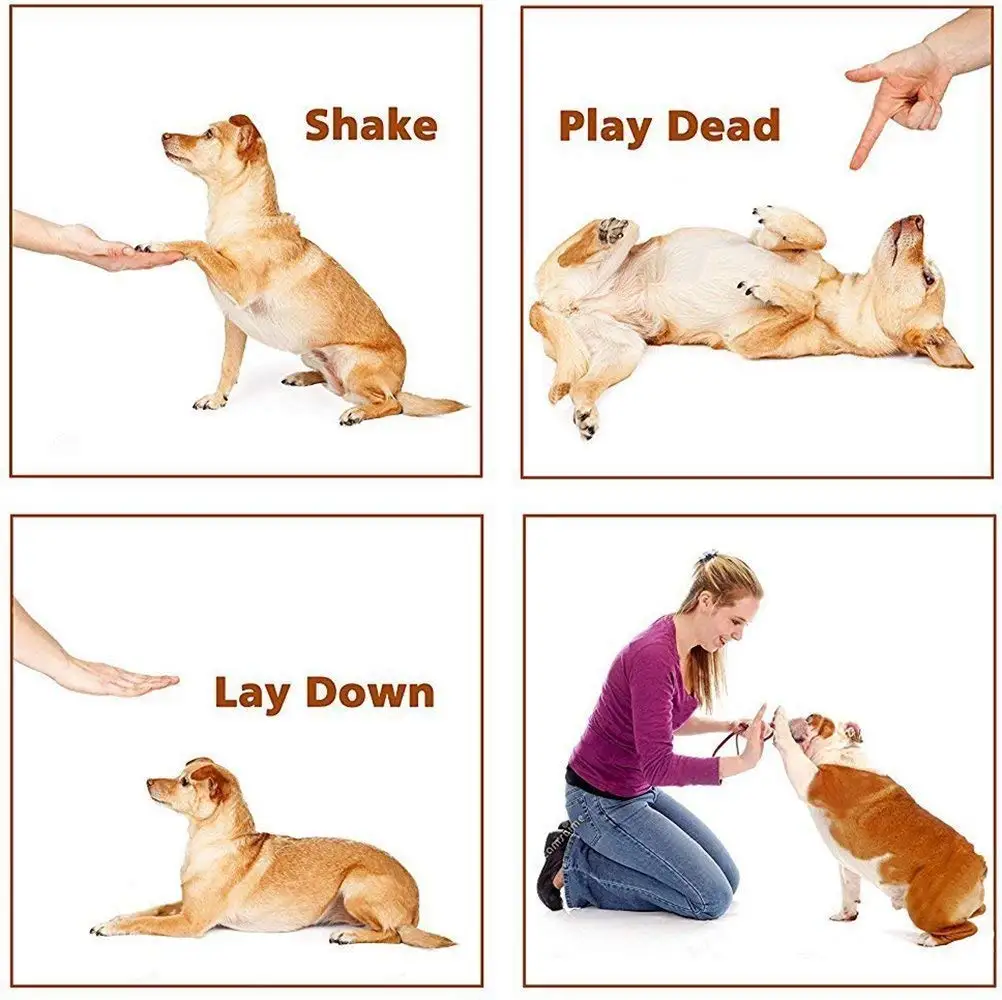 Shake

Play Dead

Lay Down