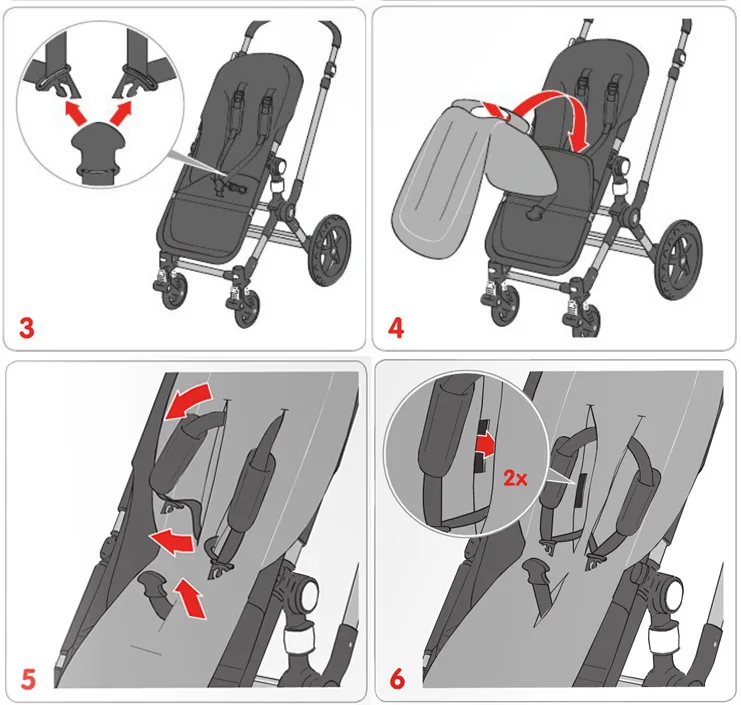 3

4

5

2x

6