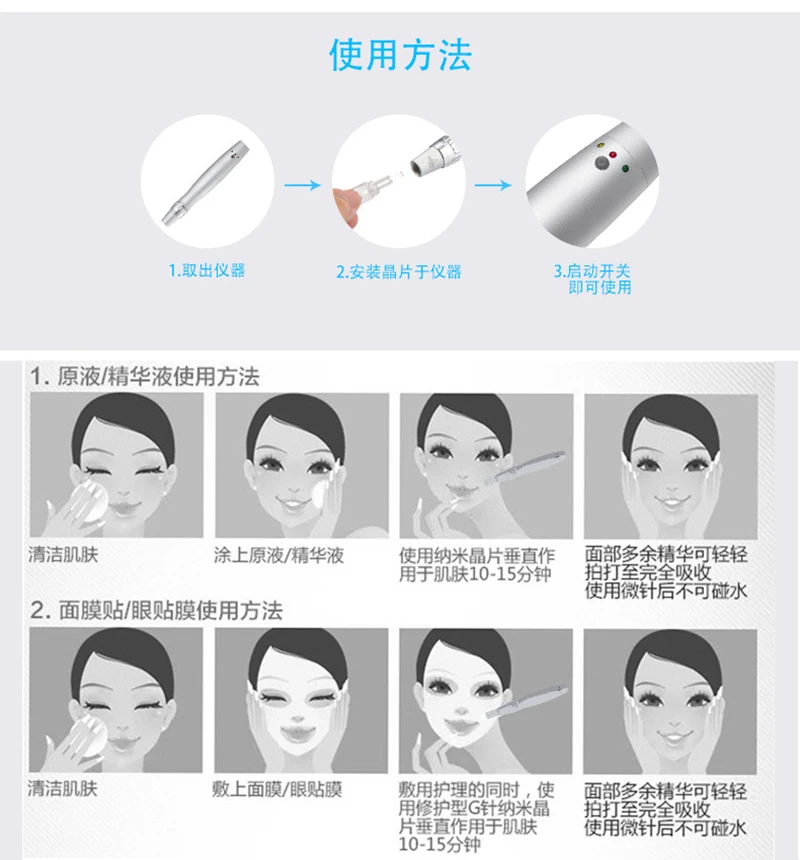 使用方法

1.取出仪器

2.安装晶片于仪器

3.启动开关
即可使用

1. 原液/精华液使用方法

清洁肌肤

涂上原液/精华液

使用纳米晶片垂直作用于肌肤10-15分钟

面部多余精华可轻轻拍打至完全吸收
使用微针后不可碰水

2. 面膜贴/眼贴膜使用方法

清洁肌肤

敷上面膜/眼贴膜

敷用护理的同时，使用修护型G针纳米晶片垂直作用于肌肤10-15分钟

面部多余精华可轻轻拍打至完全吸收
使用微针后不可碰水