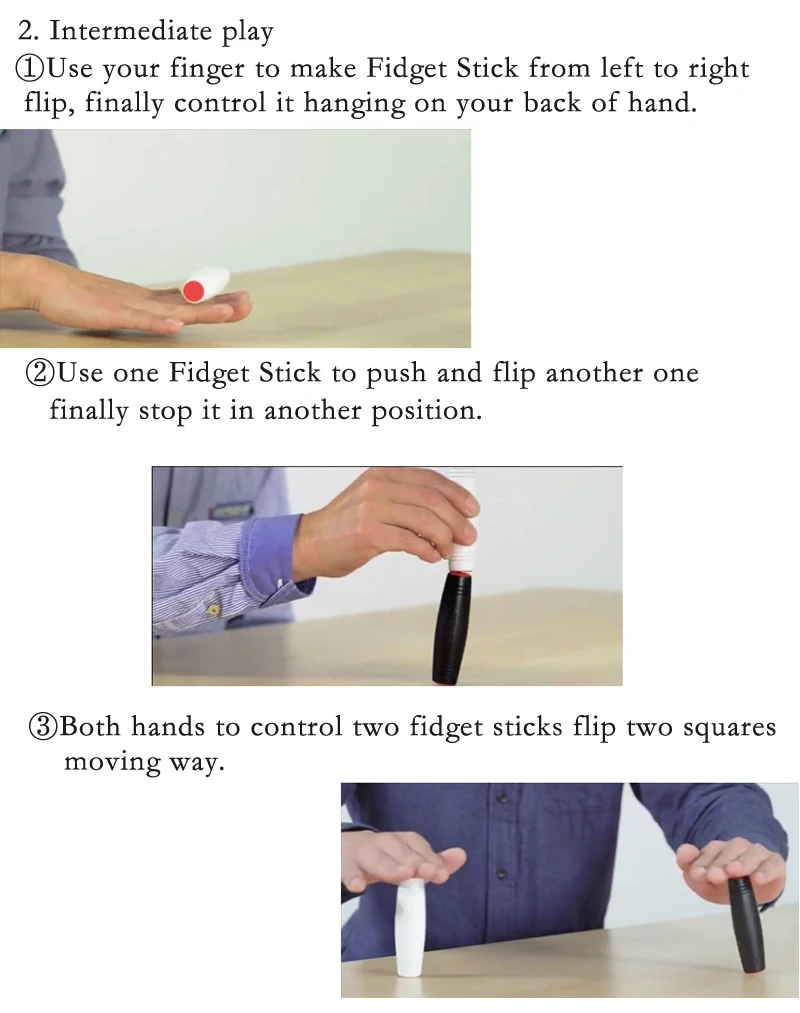 2. Intermediate play

①Use your finger to make Fidget Stick from left to right flip, finally control it hanging on your back of hand.

②Use one Fidget Stick to push and flip another one finally stop it in another position.

③Both hands to control two fidget sticks flip two squares moving way.