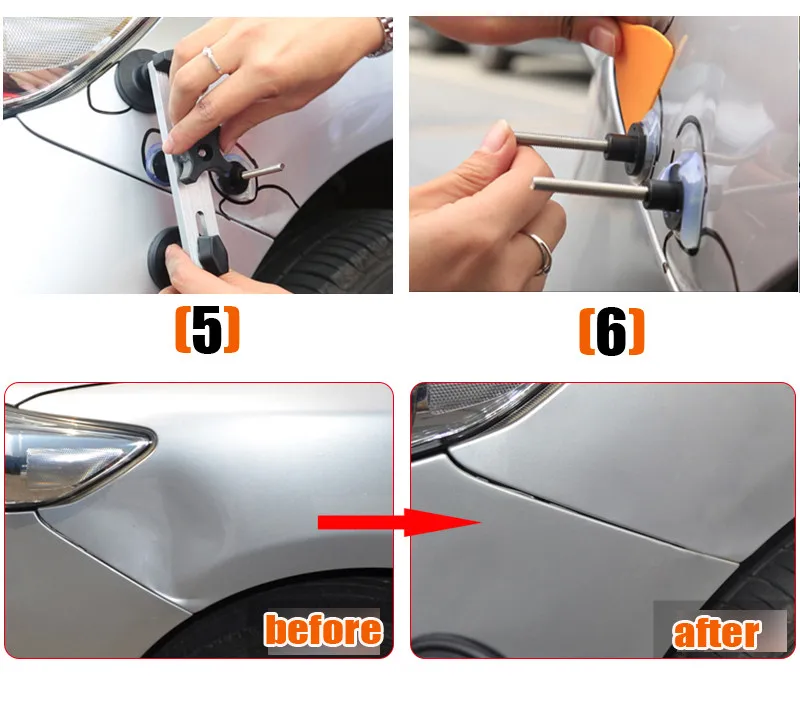 (5)

(6)

before

after