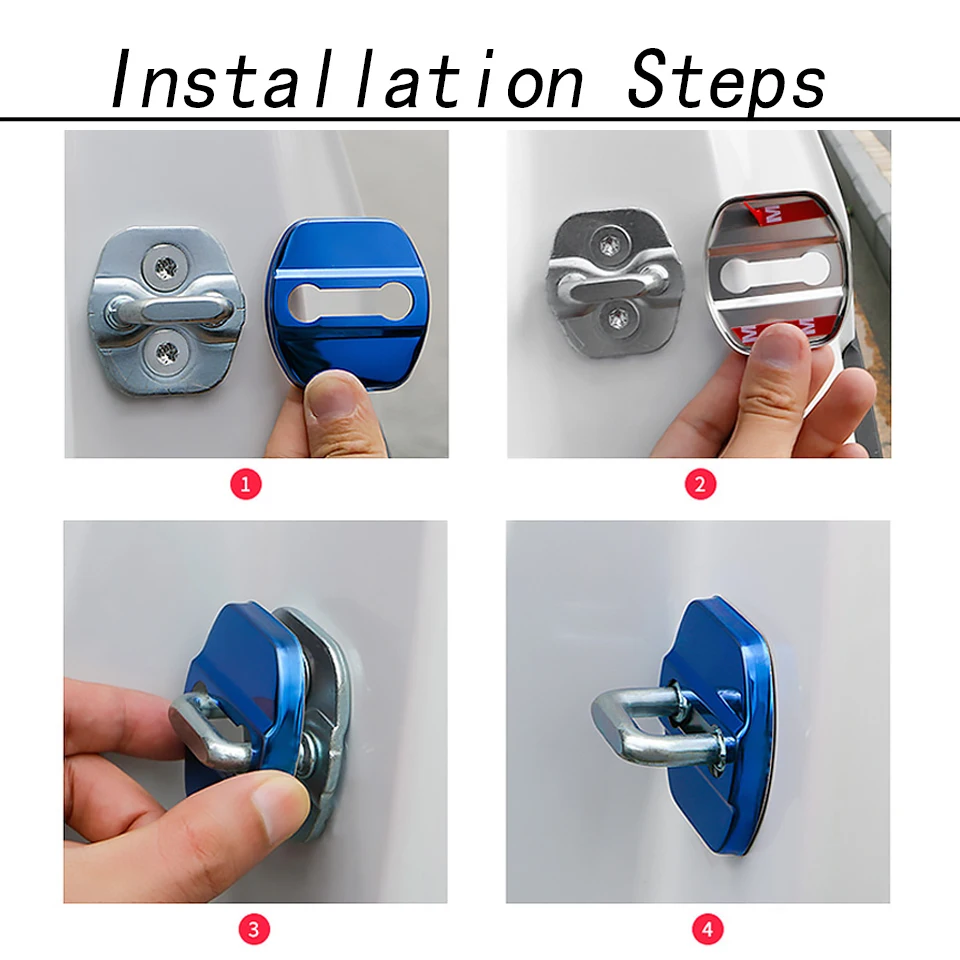 Installation Steps

1

2

3

4