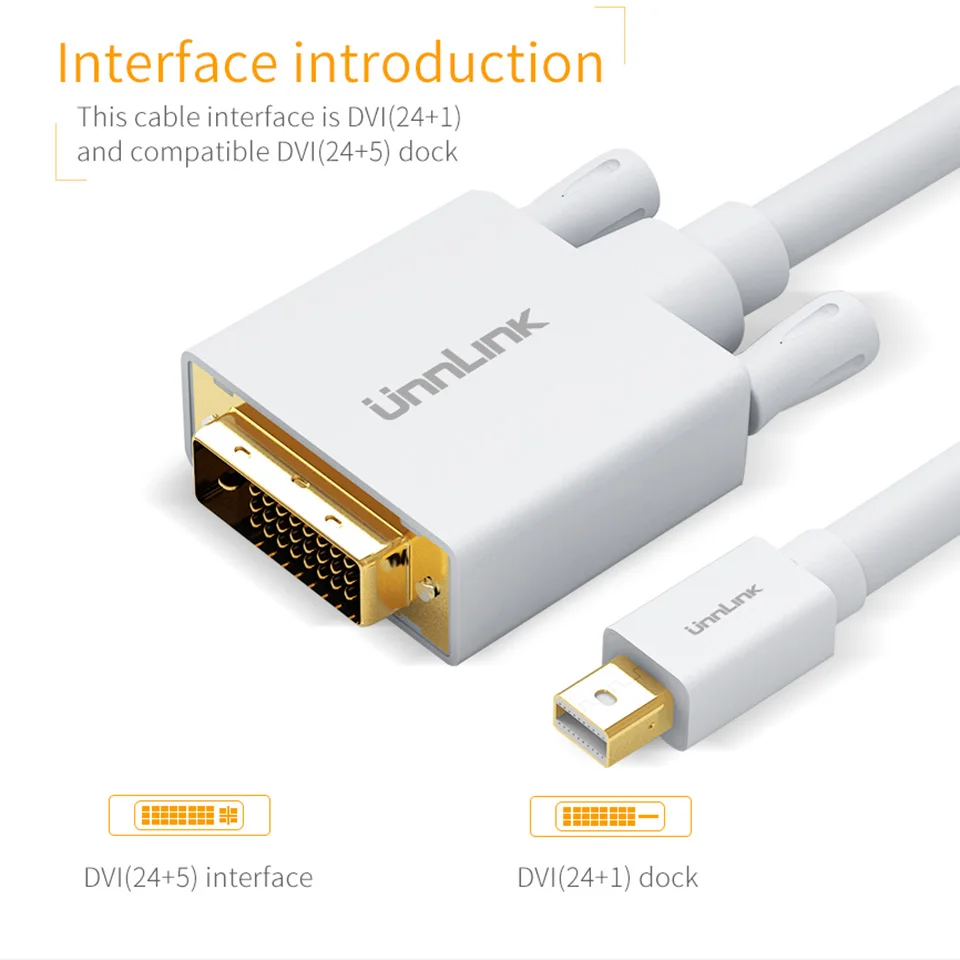 Interface introduction

This cable interface is DVI(24+1) and compatible DVI(24+5) dock

UnnLink

UnnLink

DVI(24+5) interface

DVI(24+1) dock