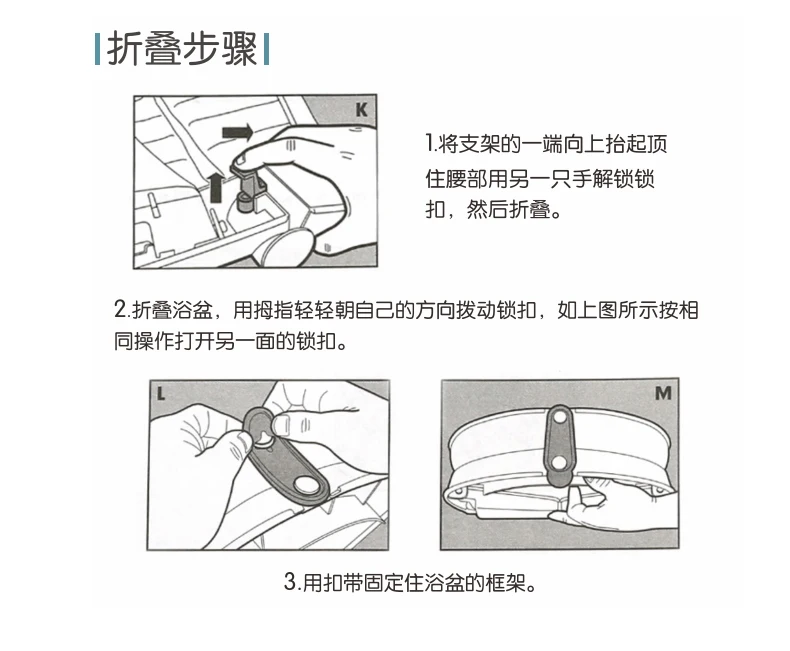 折叠步骤

K

1.将支架的一端向上抬起顶住腰部用另一只手解锁锁扣，然后折叠。

2.折叠浴盆，用拇指轻轻朝自己的方向拨动锁扣，如上图所示按相同操作打开另一面的锁扣。

L

M

3.用扣带固定住浴盆的框架。