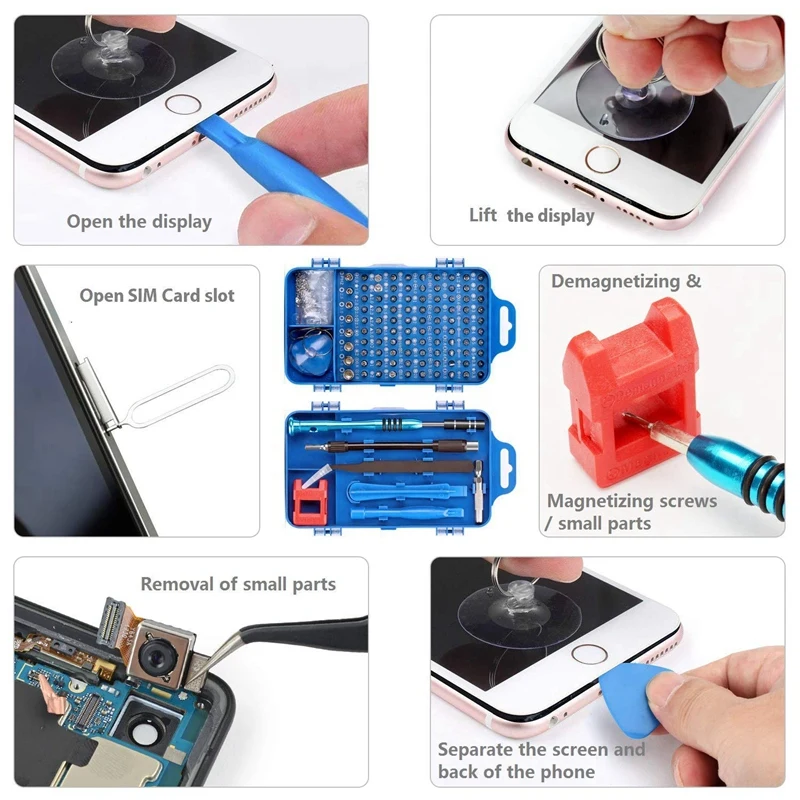 Open the display

Lift the display

Open SIM Card slot

Demagnetizing &

Magnetizing screws / small parts

Removal of small parts

Separate the screen and back of the phone