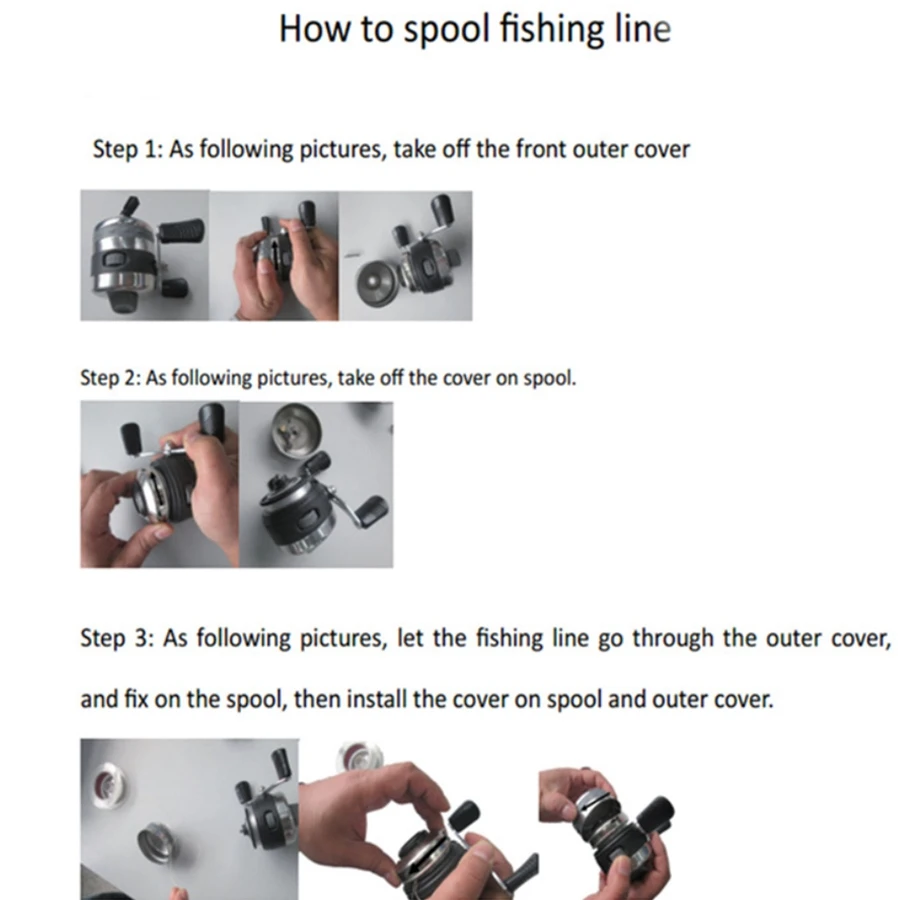 How to spool fishing line

Step 1: As following pictures, take off the front outer cover

Step 2: As following pictures, take off the cover on spool.

Step 3: As following pictures, let the fishing line go through the outer cover, and fix on the spool, then install the cover on spool and outer cover.