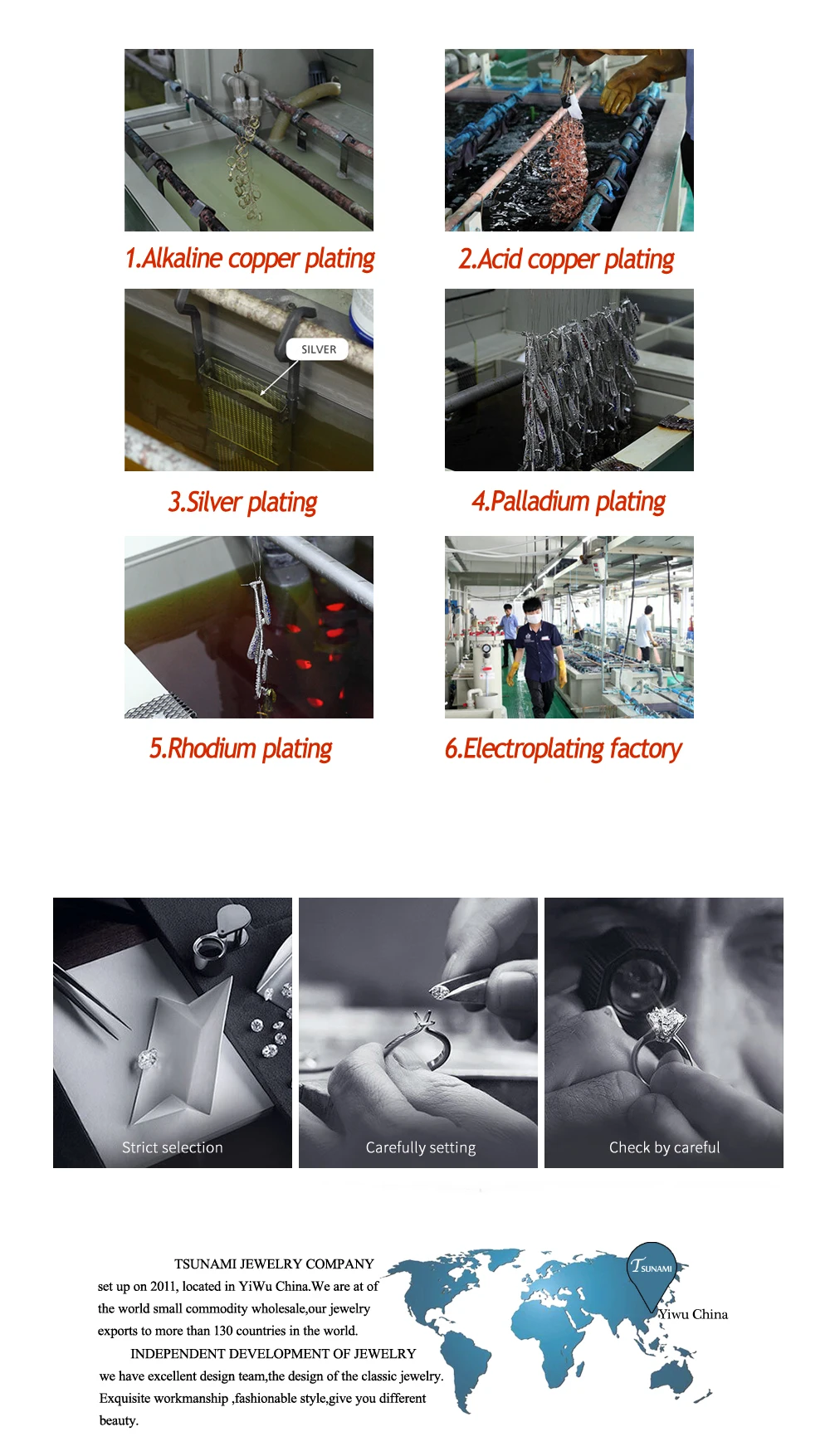 1.Alkaline copper plating

2.Acid copper plating

SILVER

3.Silver plating

4.Palladium plating

5.Rhodium plating

6.Electroplating factory

Strict selection

Carefully setting

Check by careful

TSUNAMI JEWELRY COMPANY
set up on 2011, located in YiWu China.We are at of the world small commodity wholesale,our jewelry exports to more than 130 countries in the world.

INDEPENDENT DEVELOPMENT OF JEWELRY
we have excellent design team,the design of the classic jewelry. Exquisite workmanship ,fashionable style,give you different beauty.

TSUNAMI

Yiwu China