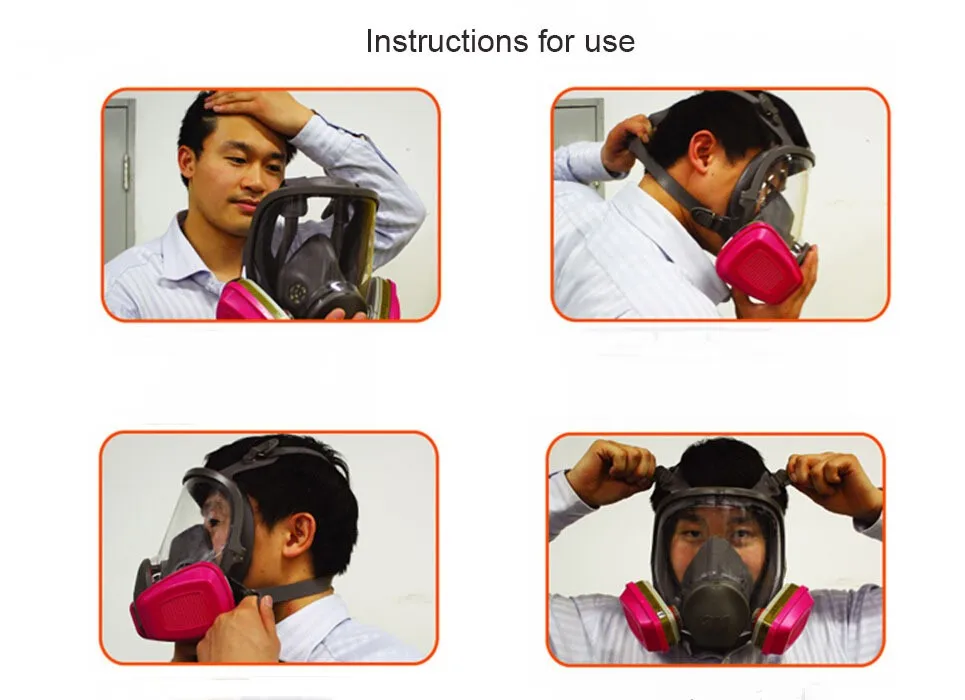 Instructions for use