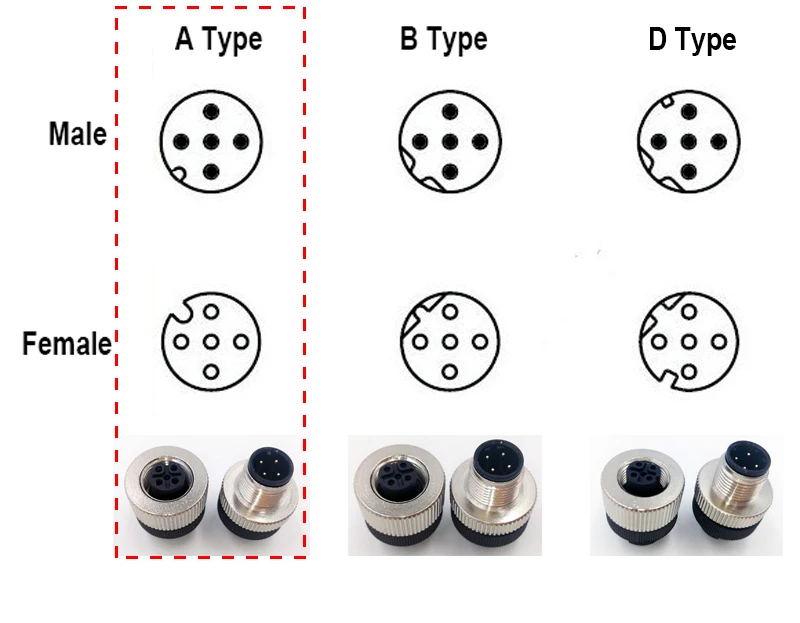 A Type

B Type

D Type

Male

Female