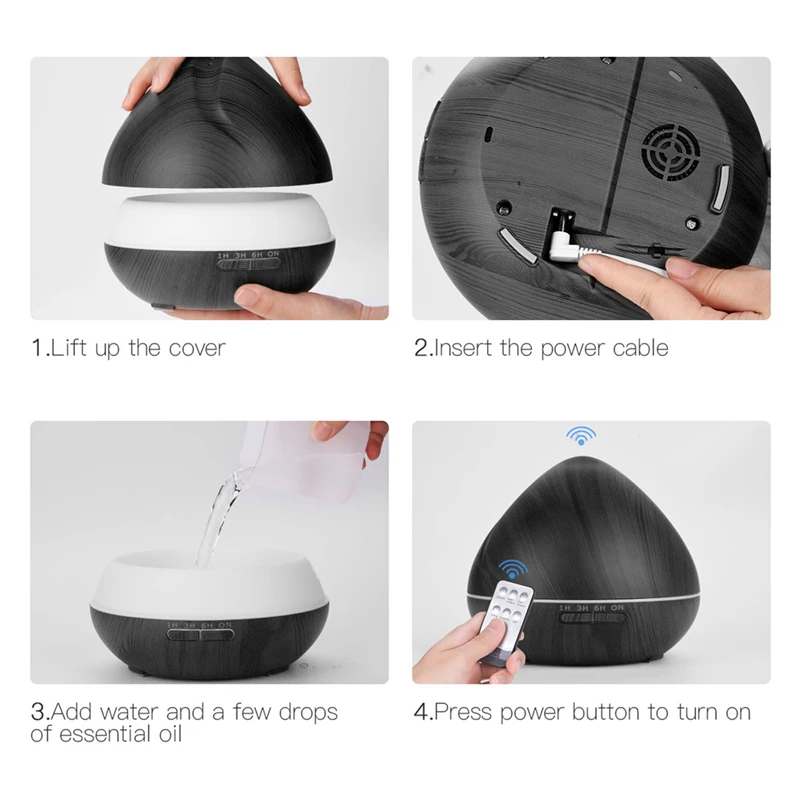 1H 3H 6H ON

1.Lift up the cover

2.Insert the power cable

1H 3H 6H ON

3.Add water and a few drops of essential oil

1H 3H 6H ON

4.Press power button to turn on