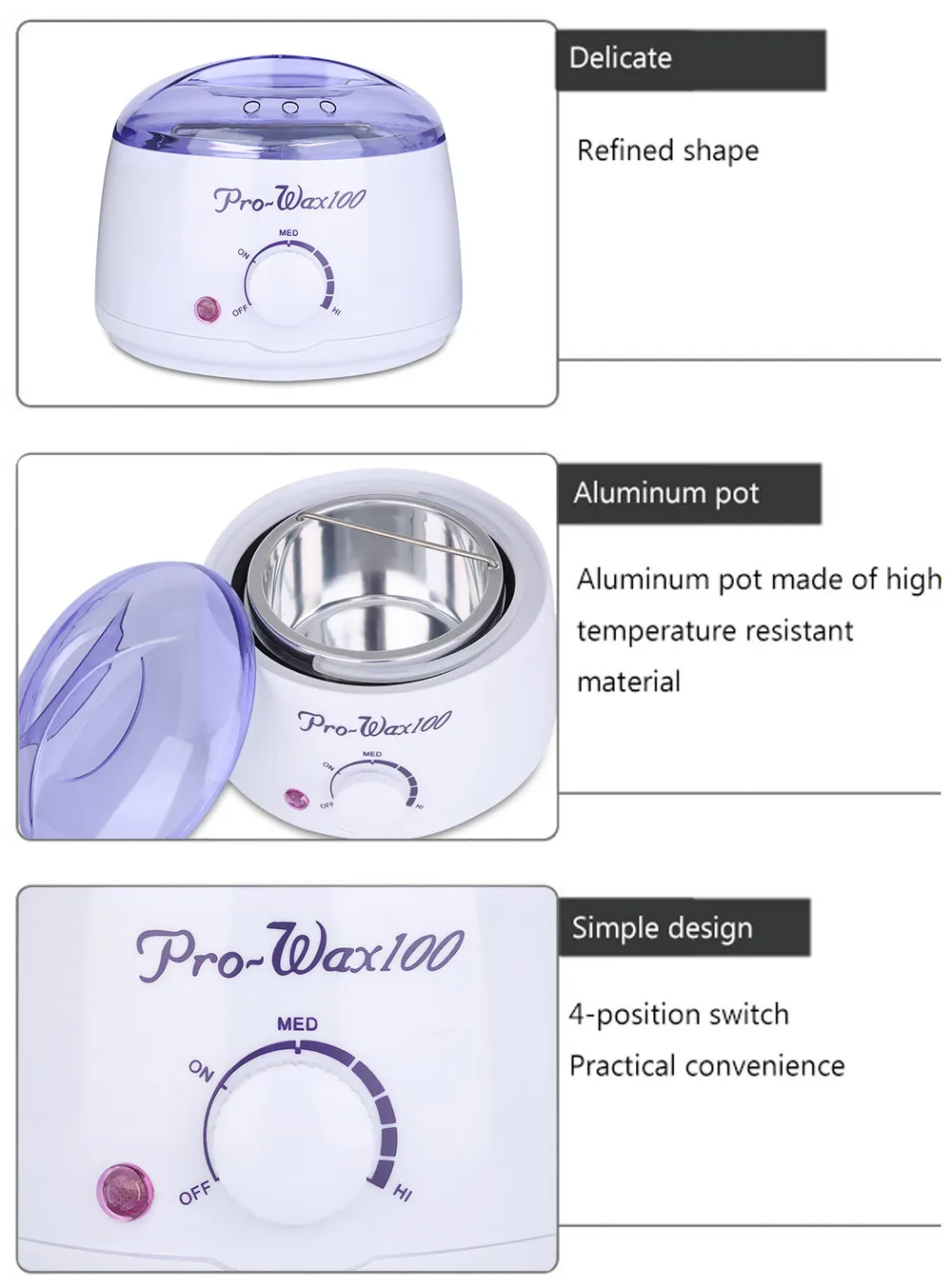 Pro-Wax100
MED
ON
OFF
HI

Delicate

Refined shape

Pro-Wax100
MED
ON
OFF
HI

Aluminum pot

Aluminum pot made of high temperature resistant material

Pro-Wax100
MED
ON
OFF
HI

Simple design

4-position switch
Practical convenience