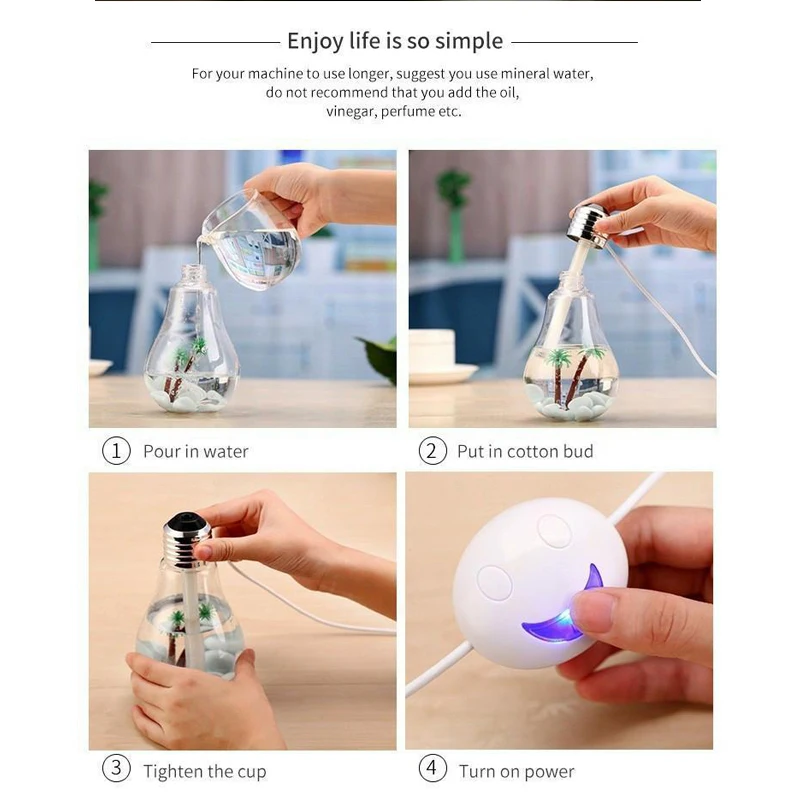 Enjoy life is so simple

For your machine to use longer, suggest you use mineral water, do not recommend that you add the oil, vinegar, perfume etc.

① Pour in water

② Put in cotton bud

③ Tighten the cup

④ Turn on power