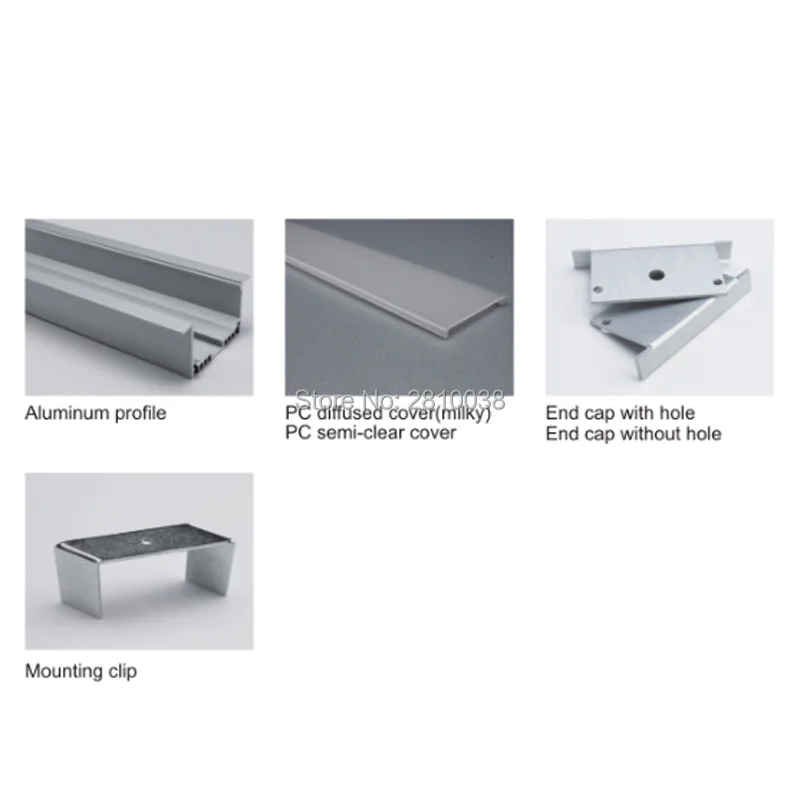 Aluminum profile

Store No: 2810038

PC diffused cover(milky)
PC semi-clear cover

End cap with hole
End cap without hole

Mounting clip