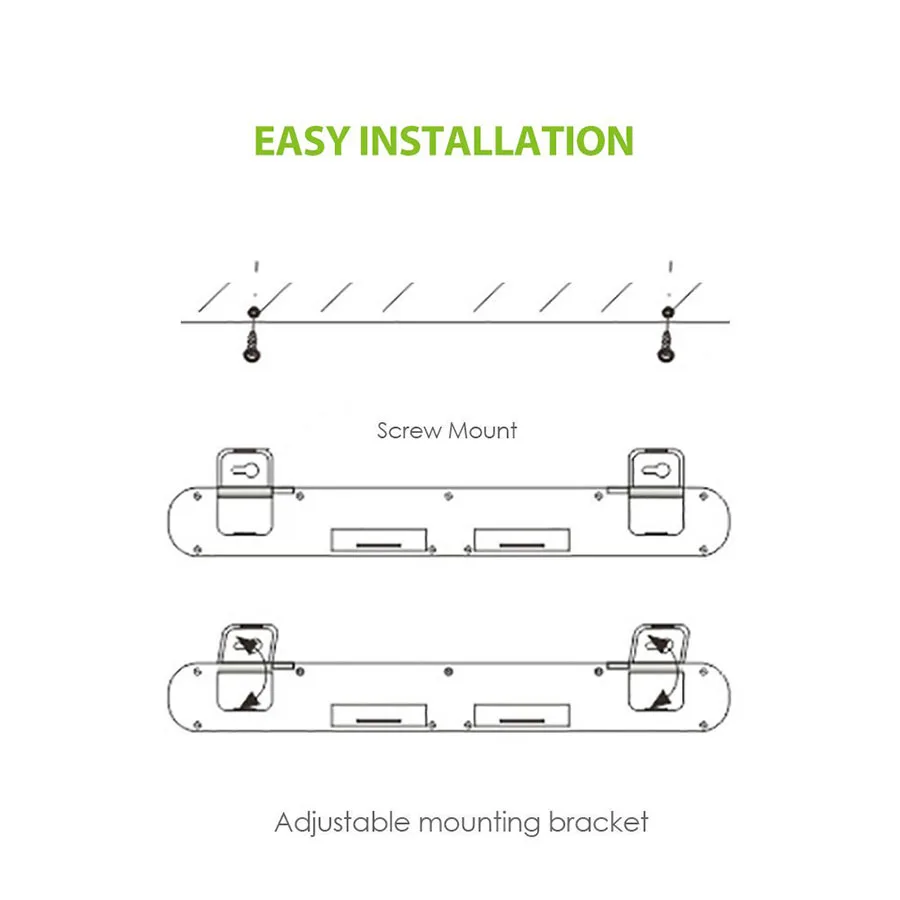 EASY INSTALLATION

Screw Mount

Adjustable mounting bracket