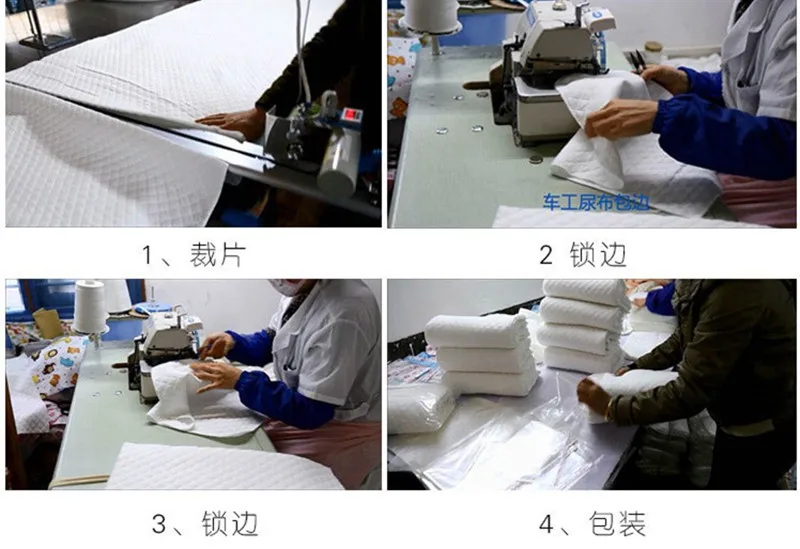 车工尿布包边

1、裁片

2 锁边

3、锁边

4、包装