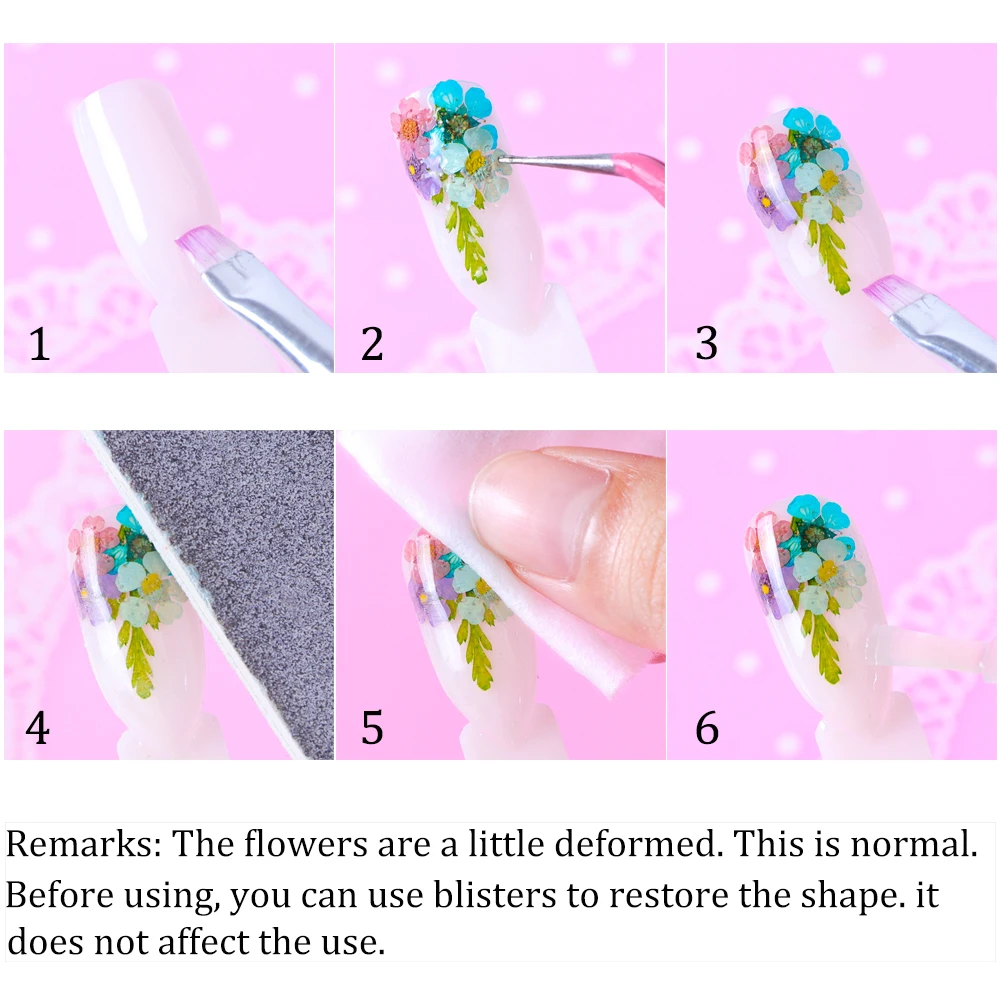 1

2

3

4

5

6

Remarks: The flowers are a little deformed. This is normal. Before using, you can use blisters to restore the shape. it does not affect the use.