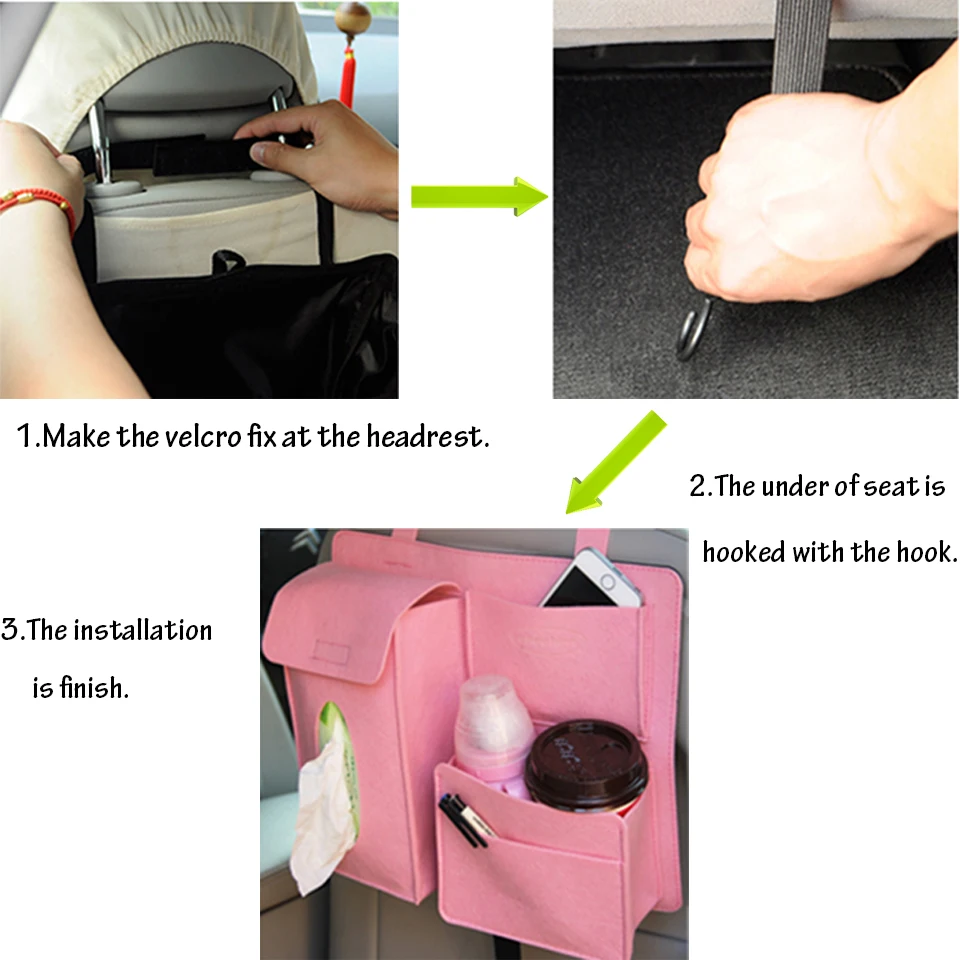 1.Make the velcro fix at the headrest.

2.The under of seat is hooked with the hook.

3.The installation is finish.