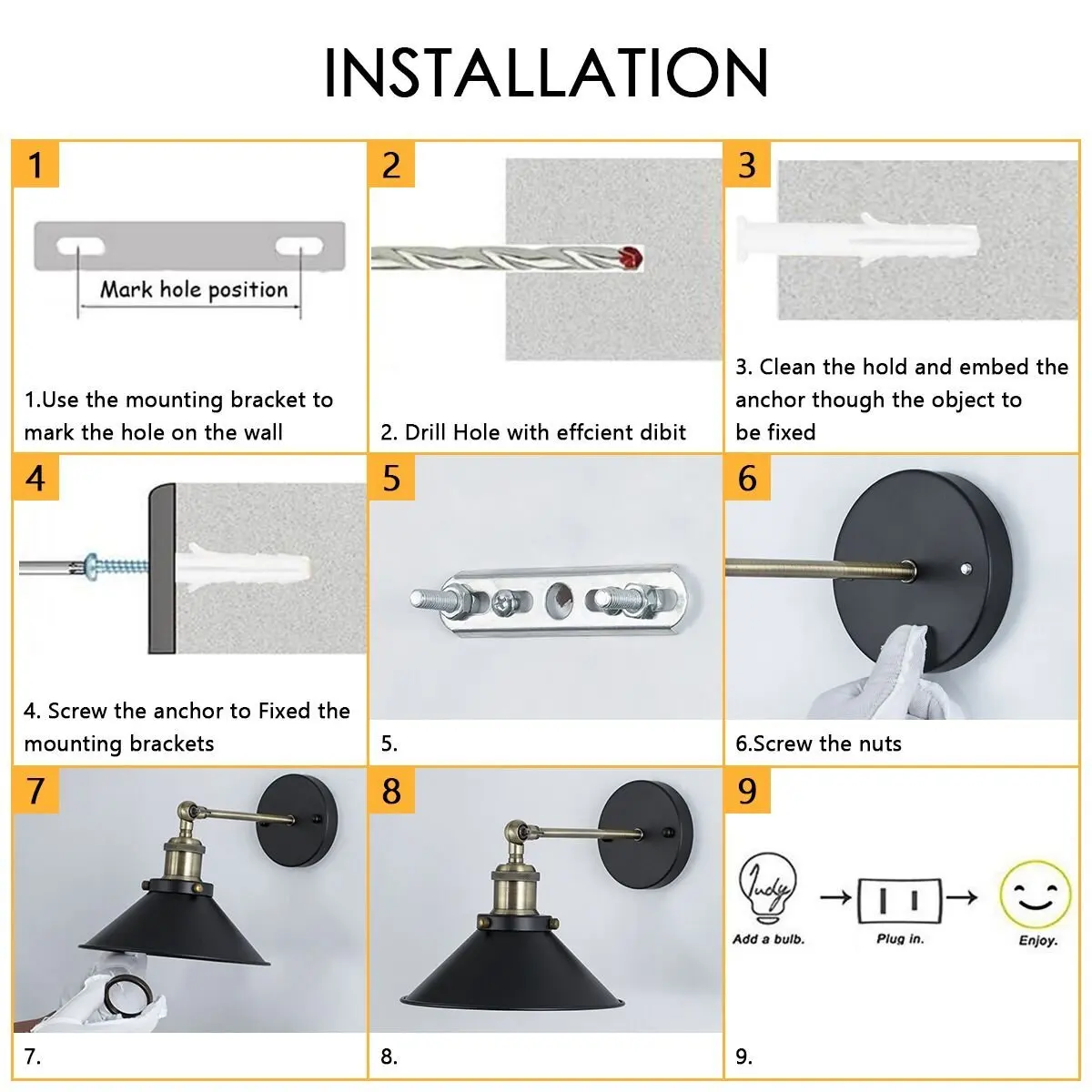 INSTALLATION

1

Mark hole position

1.Use the mounting bracket to mark the hole on the wall

2

2. Drill Hole with effcient dibit

3

3. Clean the hold and embed the anchor though the object to be fixed

4

4. Screw the anchor to Fixed the mounting brackets

5

5.

6

6.Screw the nuts

7

7.

8

8.

9

Add a bulb.

Plug in.

Enjoy.

9.