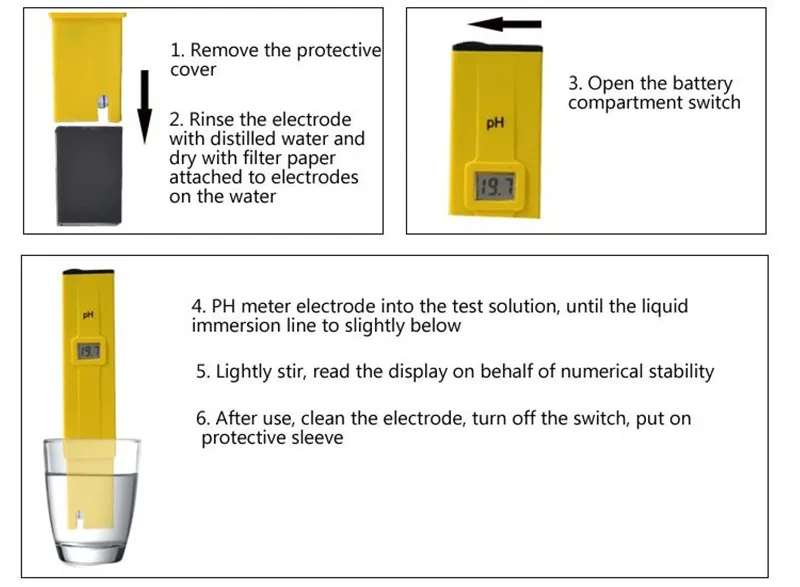 1. Remove the protective cover

2. Rinse the electrode with distilled water and dry with filter paper attached to electrodes on the water

pH

19.7

3. Open the battery compartment switch

pH

19.7

4. PH meter electrode into the test solution, until the liquid immersion line to slightly below

5. Lightly stir, read the display on behalf of numerical stability

6. After use, clean the electrode, turn off the switch, put on protective sleeve