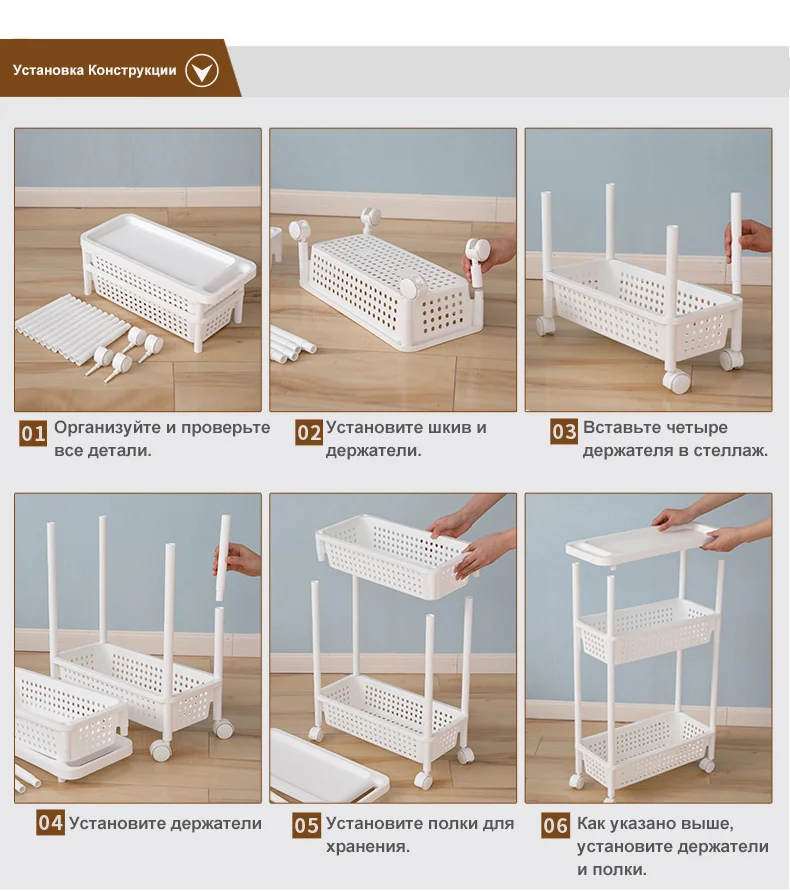 Установка Конструкции

01 Организуйте и проверьте все детали.

02 Установите шкив и держатели.

03 Вставьте четыре держателя в стеллаж.

04 Установите держатели

05 Установите полки для хранения.

06 Как указано выше, установите держатели и полки.