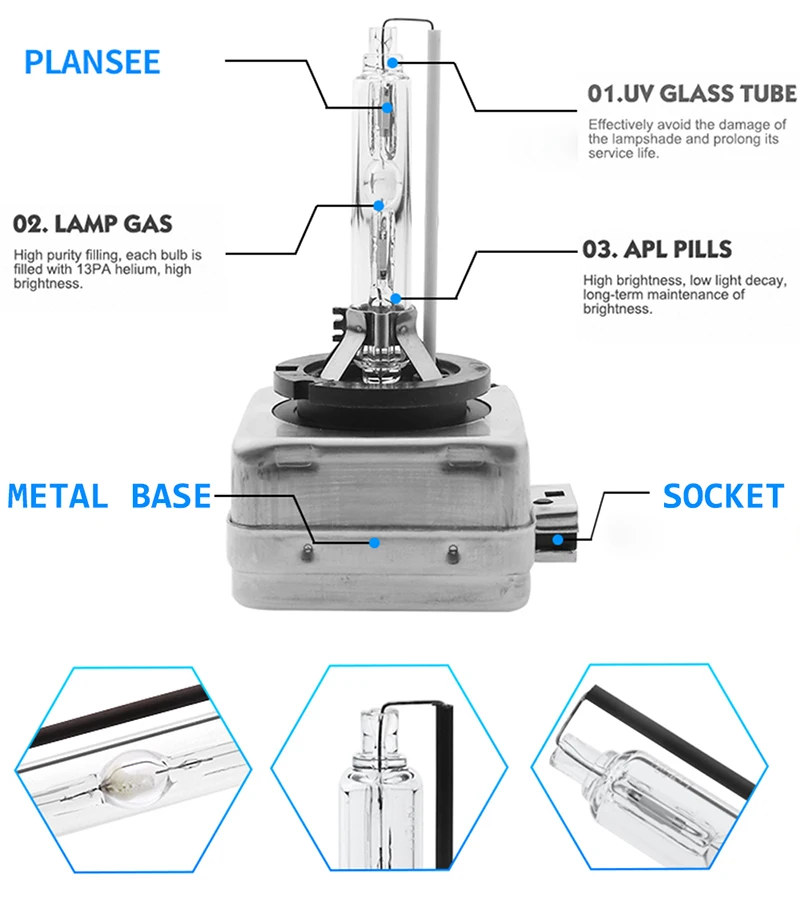 PLANSEE

01.UV GLASS TUBE

Effectively avoid the damage of the lampshade and prolong its service life.

02. LAMP GAS

High purity filling, each bulb is filled with 13PA helium, high brightness.

03. APL PILLS

High brightness, low light decay, long-term maintenance of brightness.

METAL BASE

SOCKET