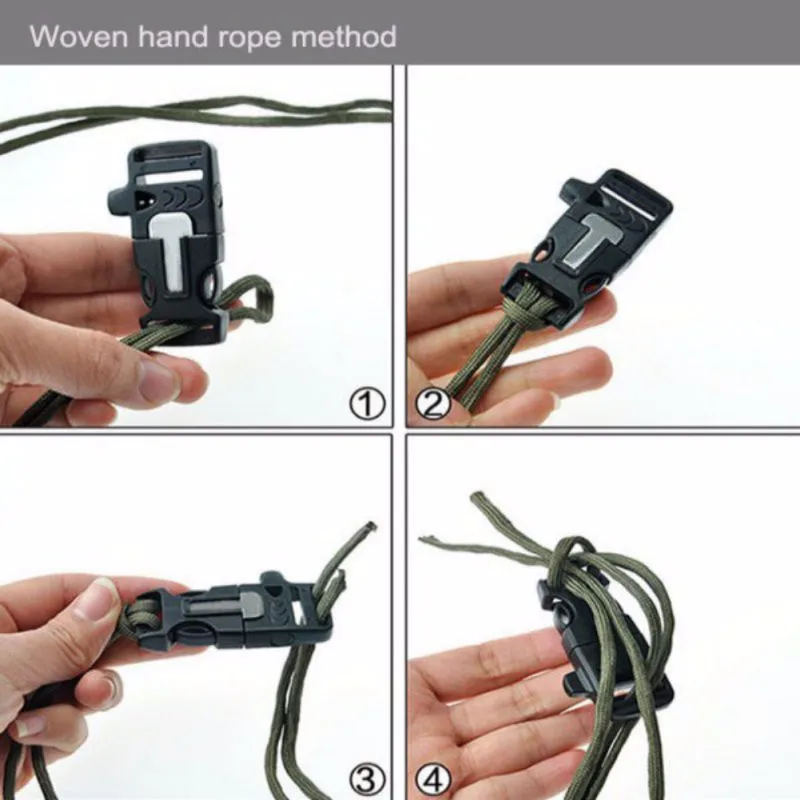 Woven hand rope method

①

②

③

④