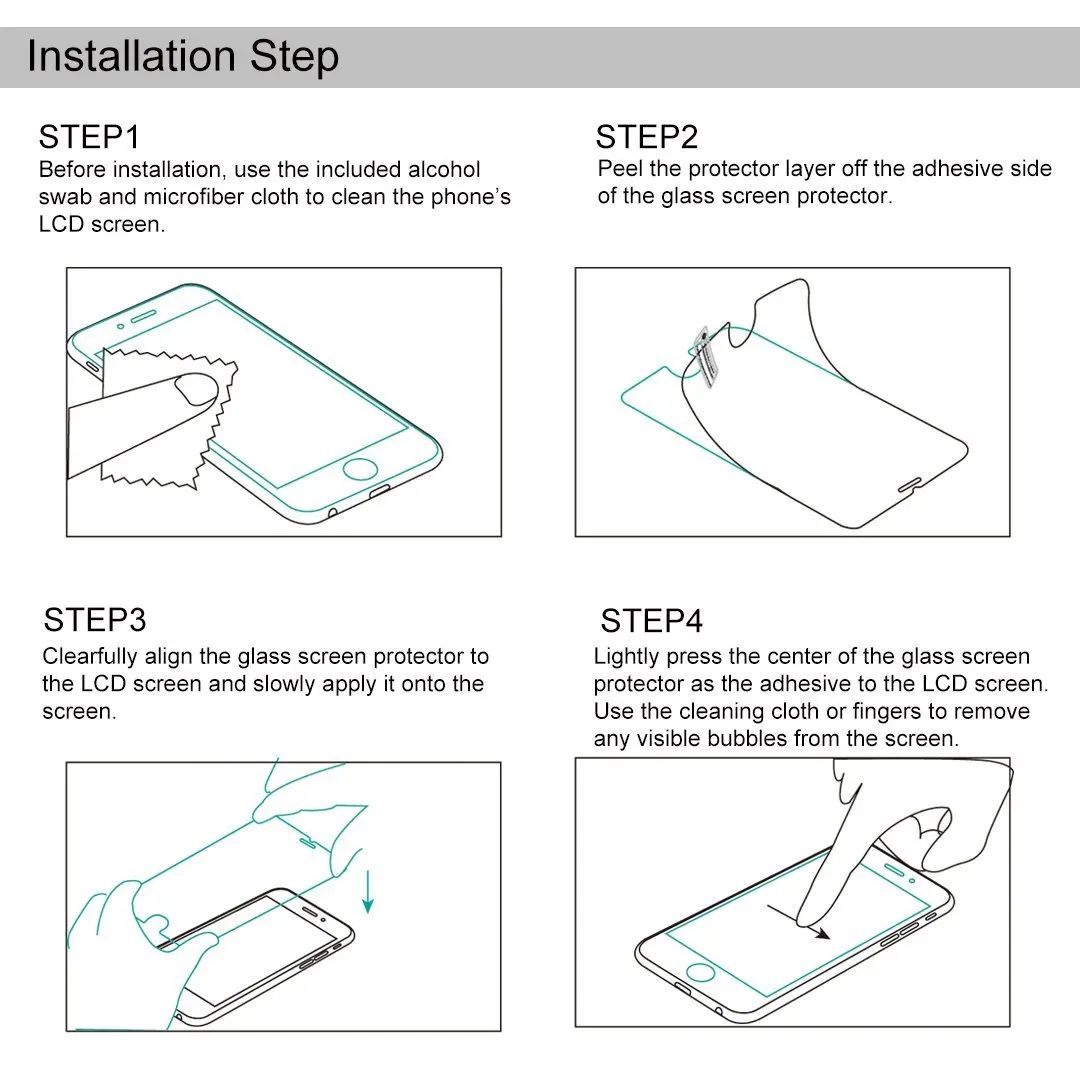 Installation Step

STEP1
Before installation, use the included alcohol swab and microfiber cloth to clean the phone's LCD screen.

STEP2
Peel the protector layer off the adhesive side of the glass screen protector.

STEP3
Clearfully align the glass screen protector to the LCD screen and slowly apply it onto the screen.

STEP4
Lightly press the center of the glass screen protector as the adhesive to the LCD screen. Use the cleaning cloth or fingers to remove any visible bubbles from the screen.