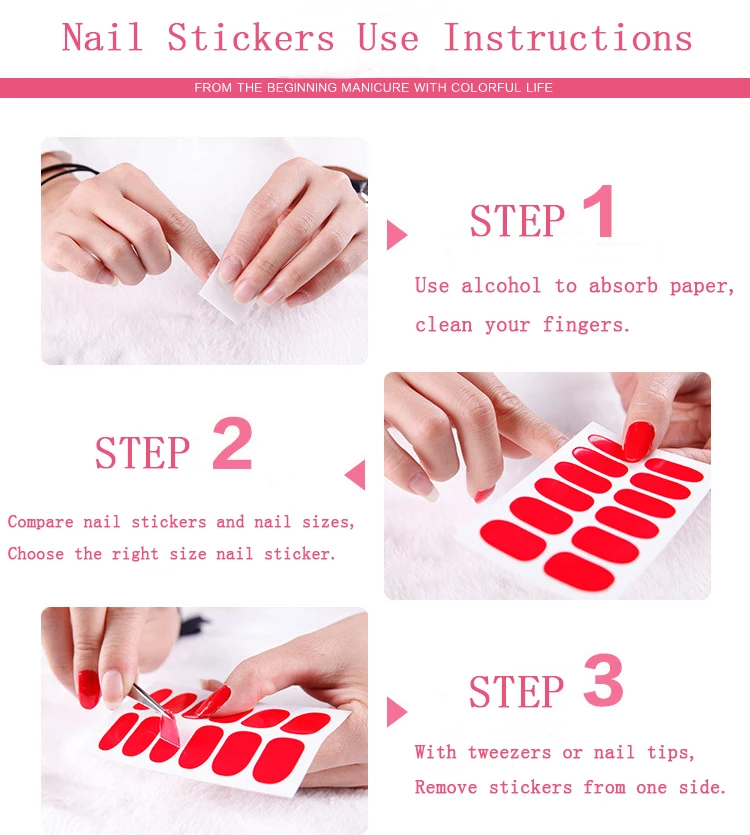 Nail Stickers Use Instructions

FROM THE BEGINNING MANICURE WITH COLORFUL LIFE

STEP 1

Use alcohol to absorb paper, clean your fingers.

STEP 2

Compare nail stickers and nail sizes, Choose the right size nail sticker.

STEP 3

With tweezers or nail tips, Remove stickers from one side.