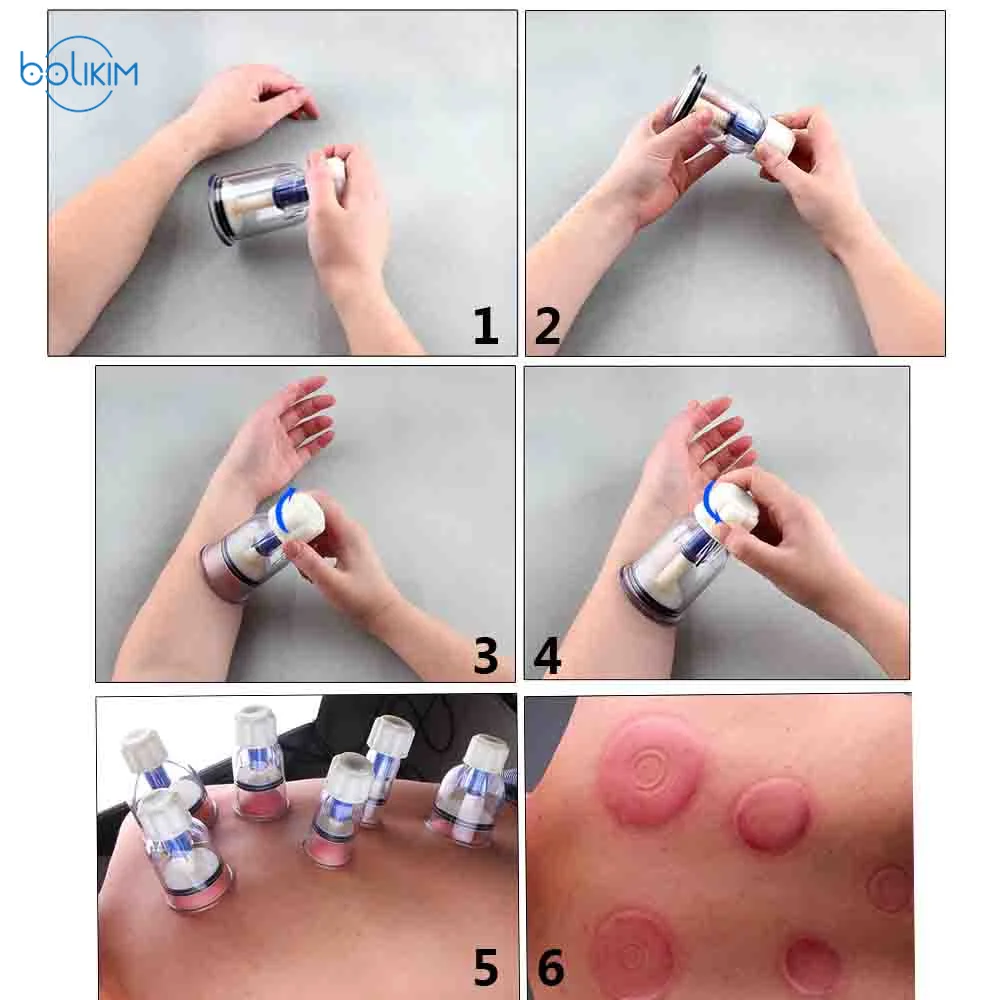 bolikim

1 2

3 4

5 6