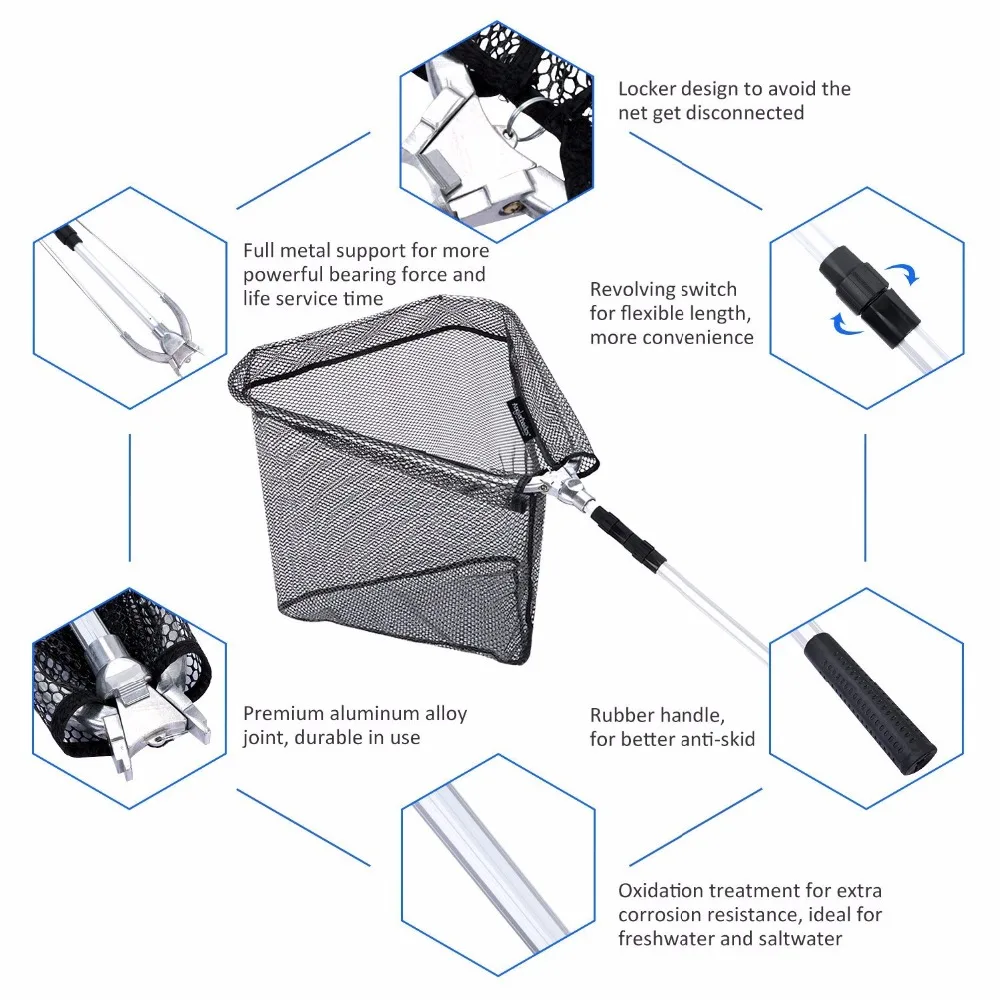 Locker design to avoid the net get disconnected

Full metal support for more powerful bearing force and life service time

Revolving switch for flexible length, more convenience

Premium aluminum alloy joint, durable in use

Rubber handle, for better anti-skid

Oxidation treatment for extra corrosion resistance, ideal for freshwater and saltwater