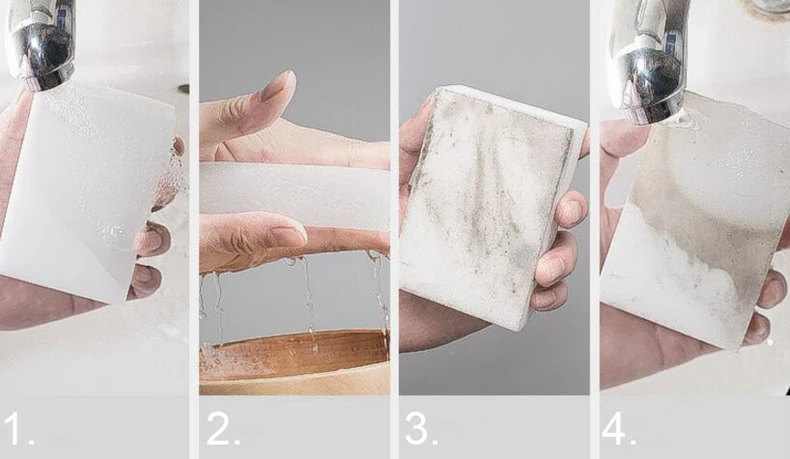 1.

2.

3.

4.