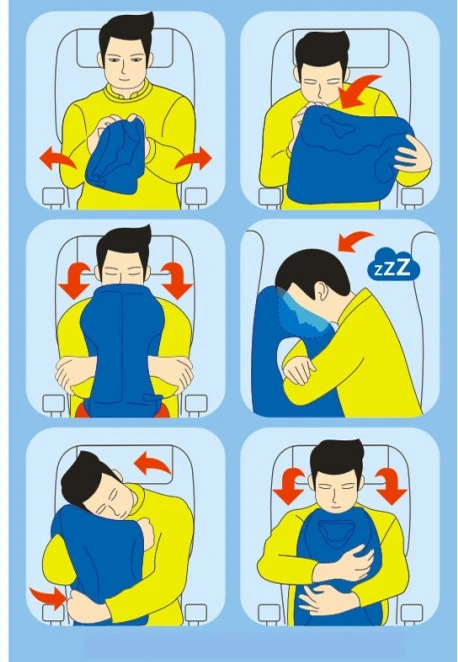 zZZ