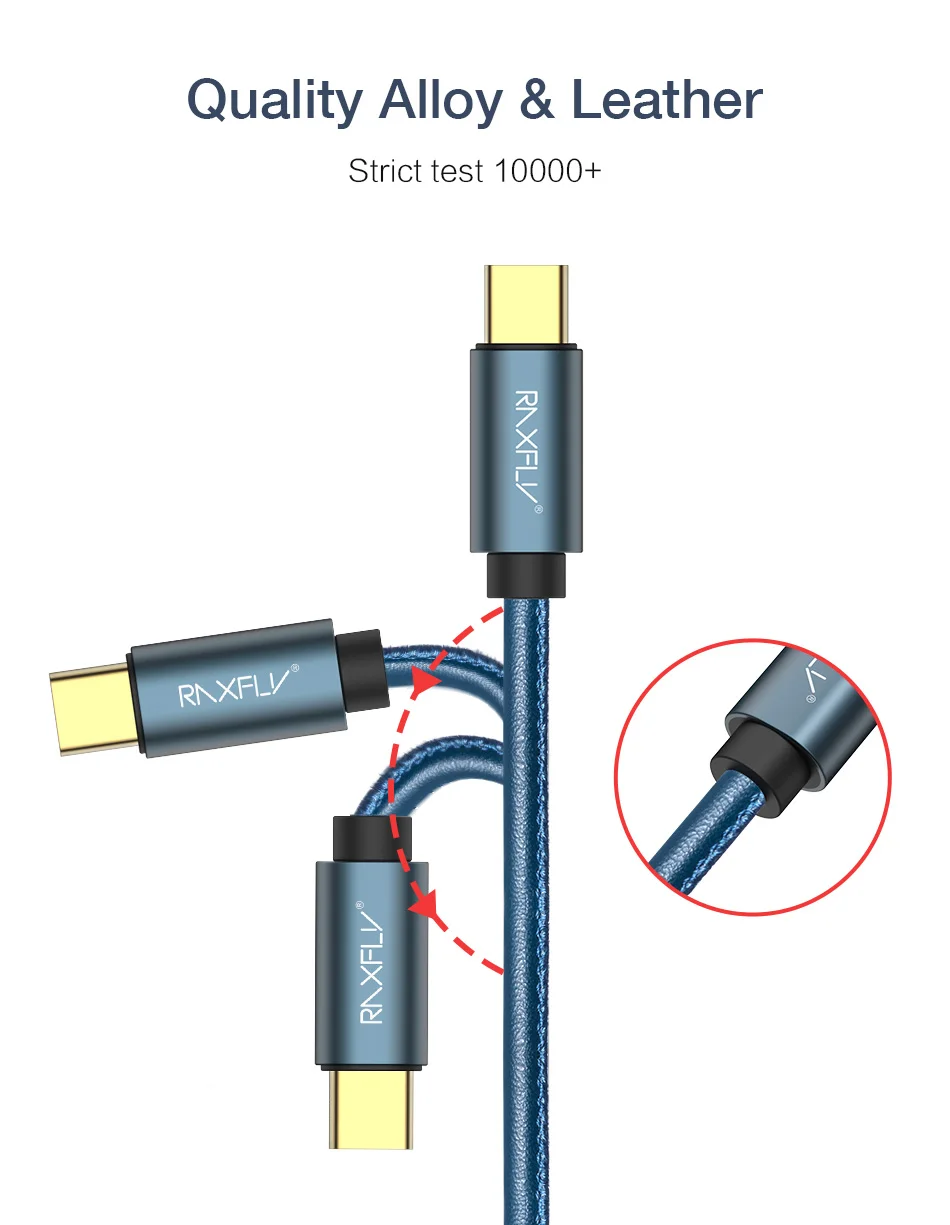 Quality Alloy & Leather

Strict test 10000+

RAXFLY®

RAXFLY®

RAXFLY®