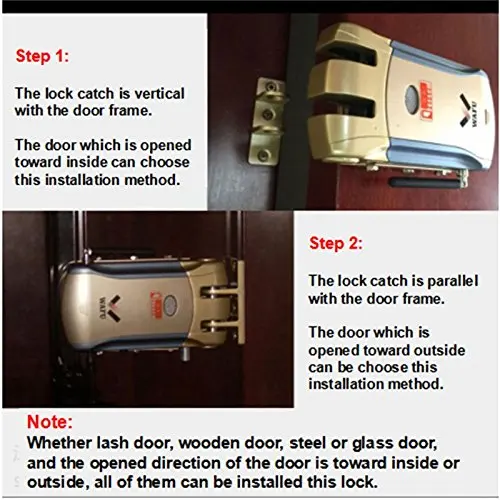 Step 1:

The lock catch is vertical with the door frame.

The door which is opened toward inside can choose this installation method.

WAFU

Step 2:

The lock catch is parallel with the door frame.

The door which is opened toward outside can be choose this installation method.

WAFU

Note:
Whether lash door, wooden door, steel or glass door, and the opened direction of the door is toward inside or outside, all of them can be installed this lock.