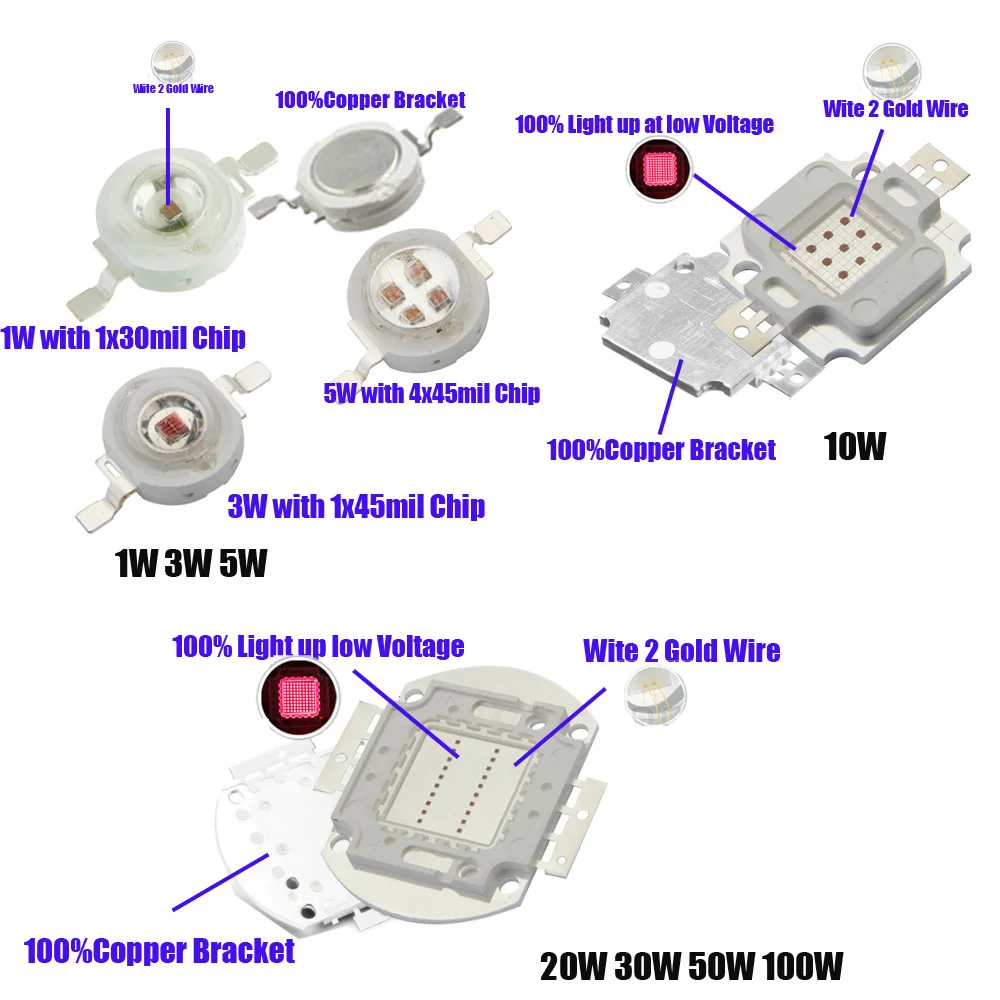 Wite 2 Gold Wire

100%Copper Bracket

1W with 1x30mil Chip

5W with 4x45mil Chip

3W with 1x45mil Chip

1W 3W 5W

100% Light up at low Voltage

Wite 2 Gold Wire

100%Copper Bracket

10W

100% Light up low Voltage

Wite 2 Gold Wire

100%Copper Bracket

20W 30W 50W 100W