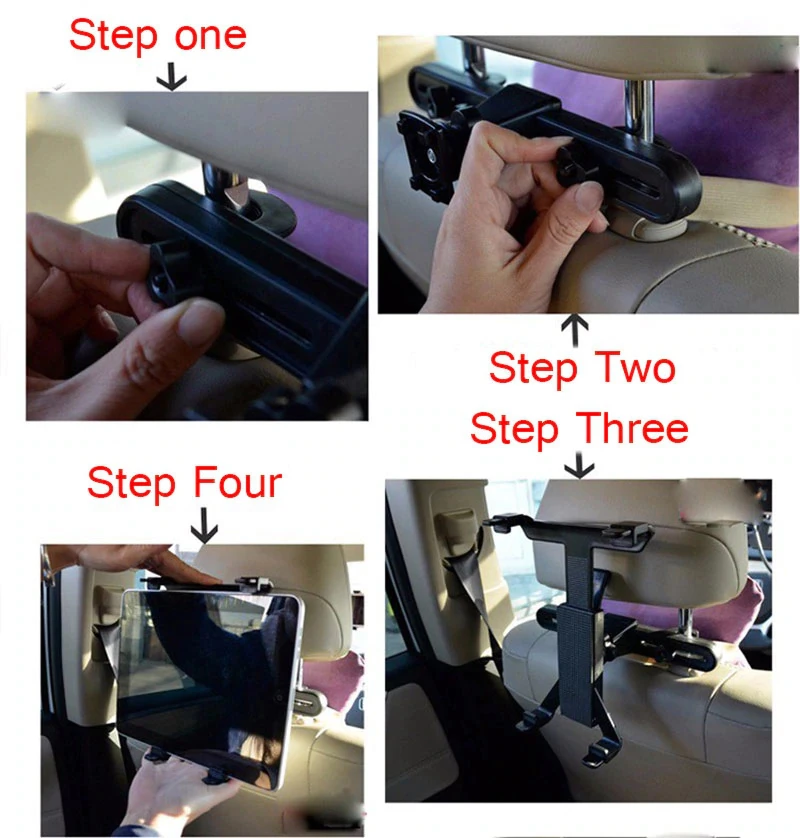 Step one

Step Two

Step Three

Step Four