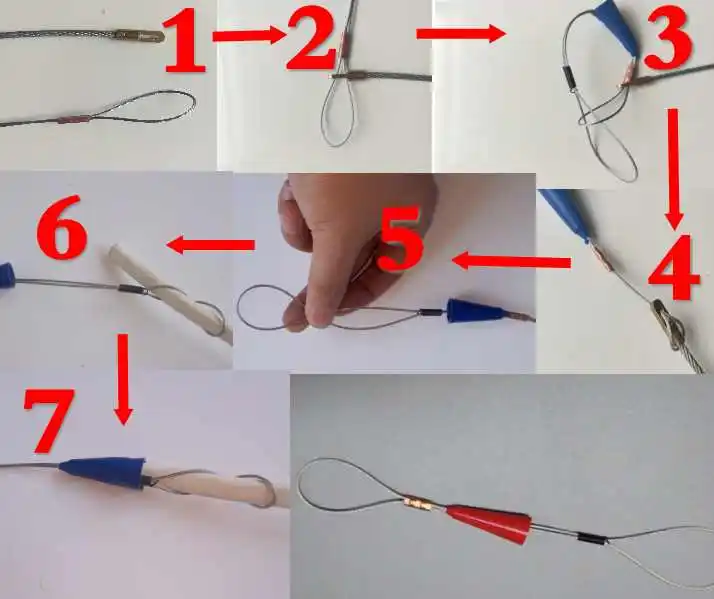 1
2
3
4
5
6
7