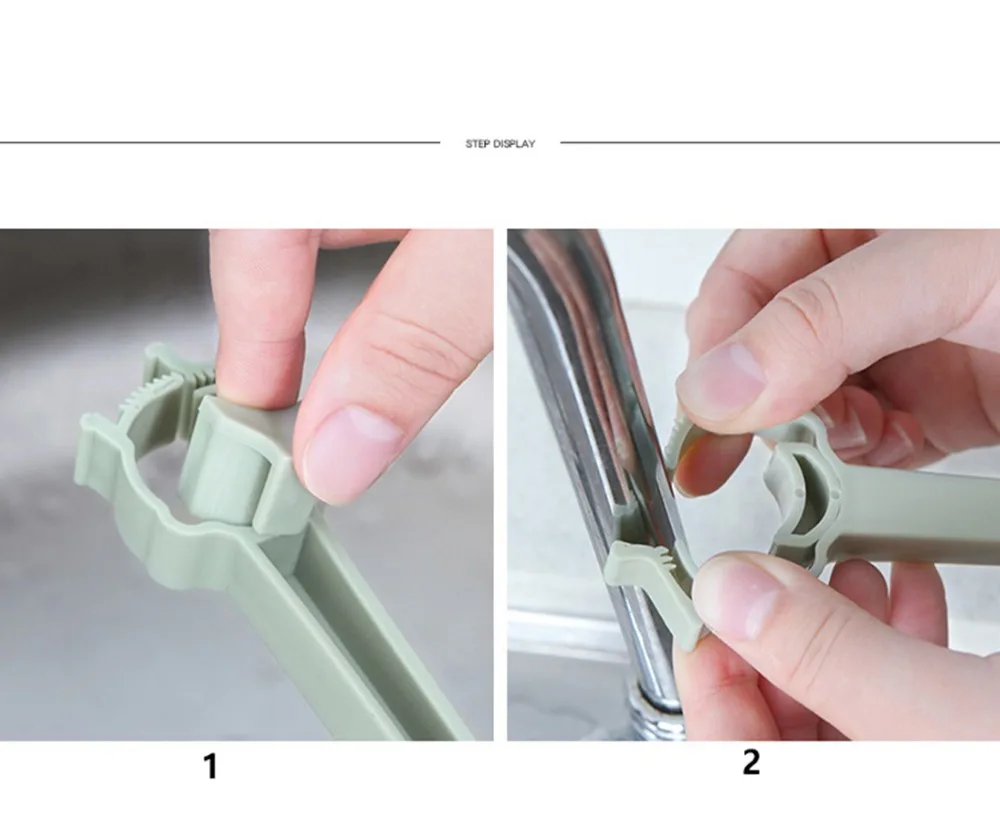 STEP DISPLAY

1

2