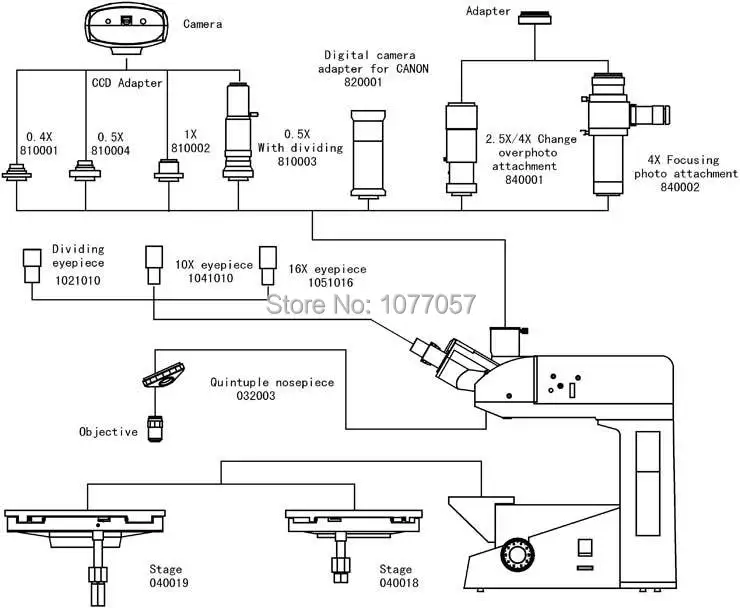 Camera

Adapter

CCD Adapter

Digital camera adapter for CANON 820001

0.4X 810001

0.5X 810004

1X 810002

0.5X With dividing 810003

2.5X/4X Change overphoto attachment 840001

4X Focusing photo attachment 840002

Dividing eyepiece 1021010

10X eyepiece 1041010

16X eyepiece 1051016

Store No: 1077057

Quintuple nosepiece 032003

Objective

Stage 040019

Stage 040018