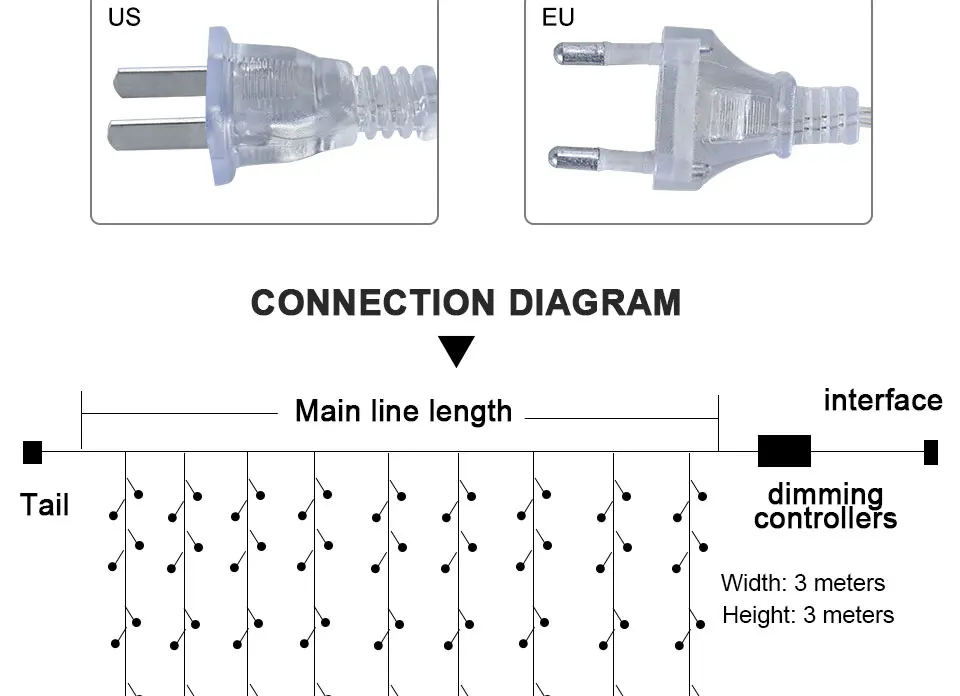 US

EU

CONNECTION DIAGRAM

Main line length

interface

Tail

dimming controllers

Width: 3 meters
Height: 3 meters