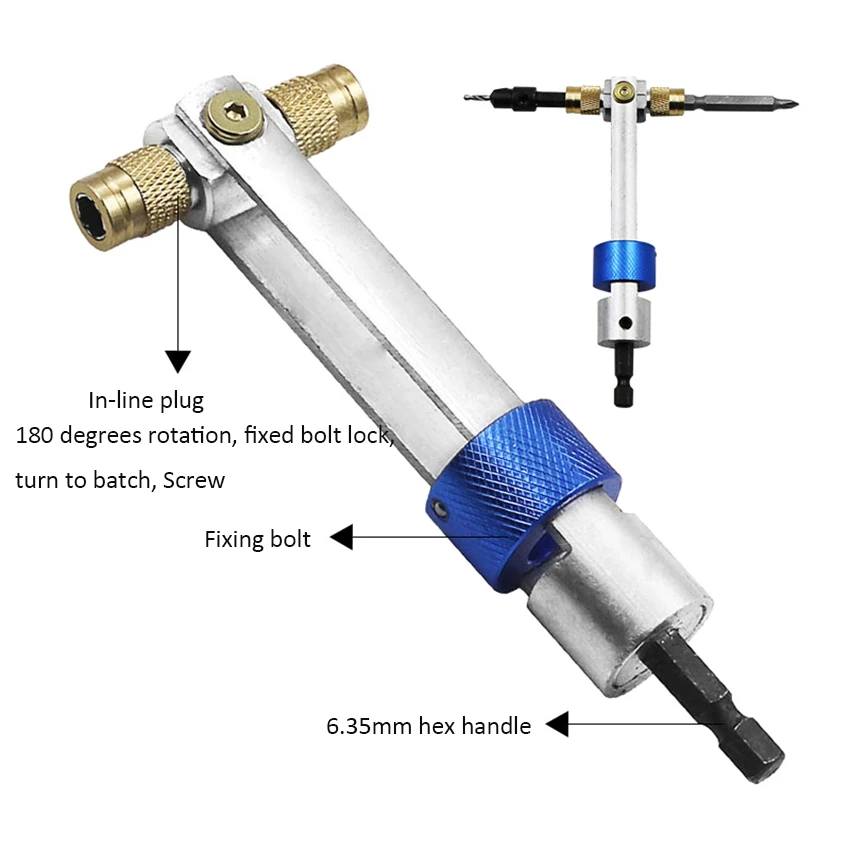 In-line plug
180 degrees rotation, fixed bolt lock, turn to batch, Screw

Fixing bolt

6.35mm hex handle