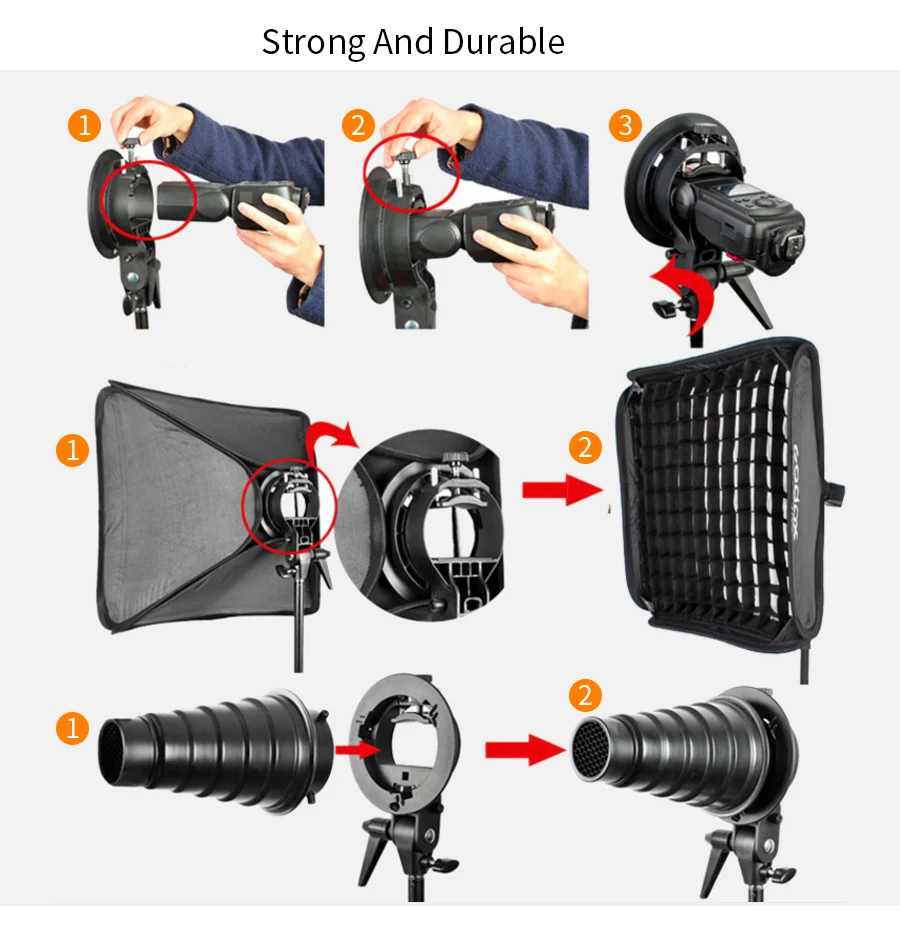 Strong And Durable

1

2

3

1

2

Godox

1

2