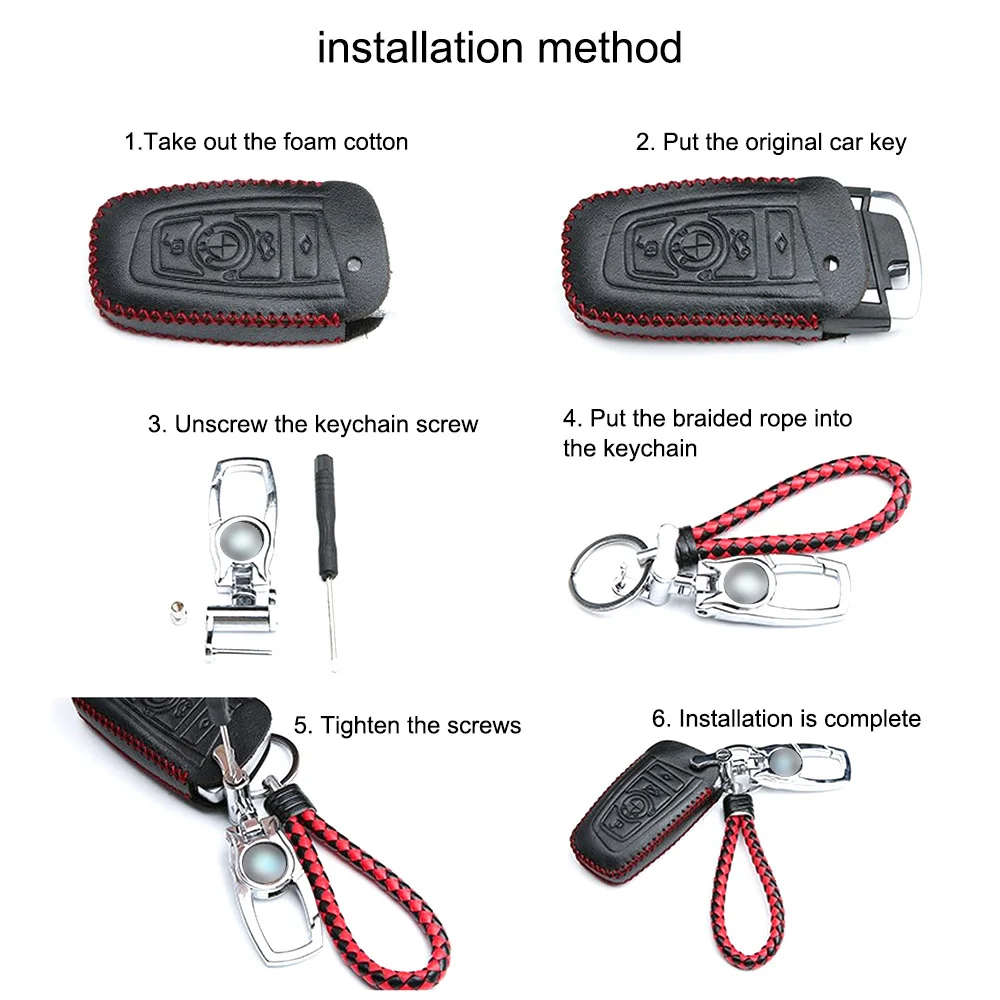 installation method

1.Take out the foam cotton

2. Put the original car key

3. Unscrew the keychain screw

4. Put the braided rope into the keychain

5. Tighten the screws

6. Installation is complete